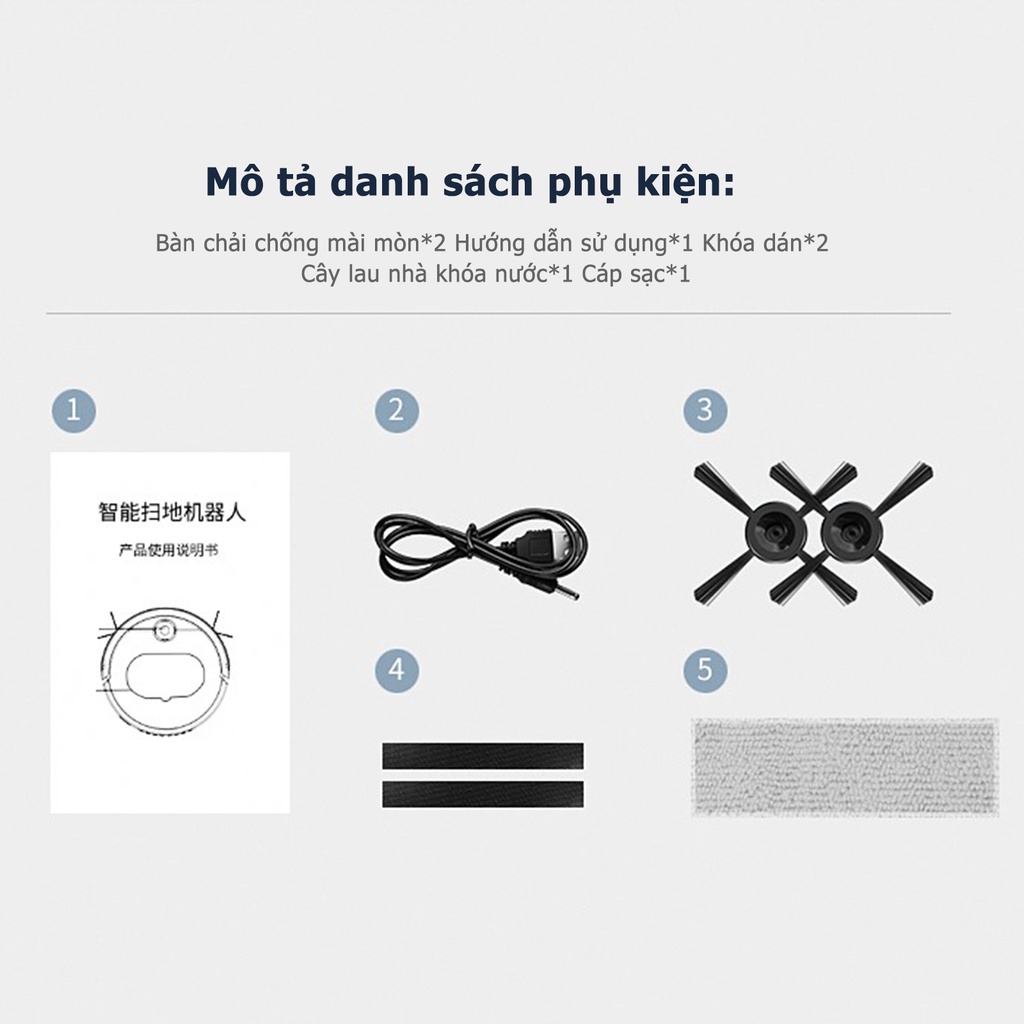 Mô tả danh sách phụ kiện:

Bàn chải chống mài mòn*2 Hướng dẫn sử dụng*1 Khóa dán*2
Cây lau nhà khóa nước*1 Cáp sạc*1

1

智能扫地机器人

产品使用说明书

2

3

4

5