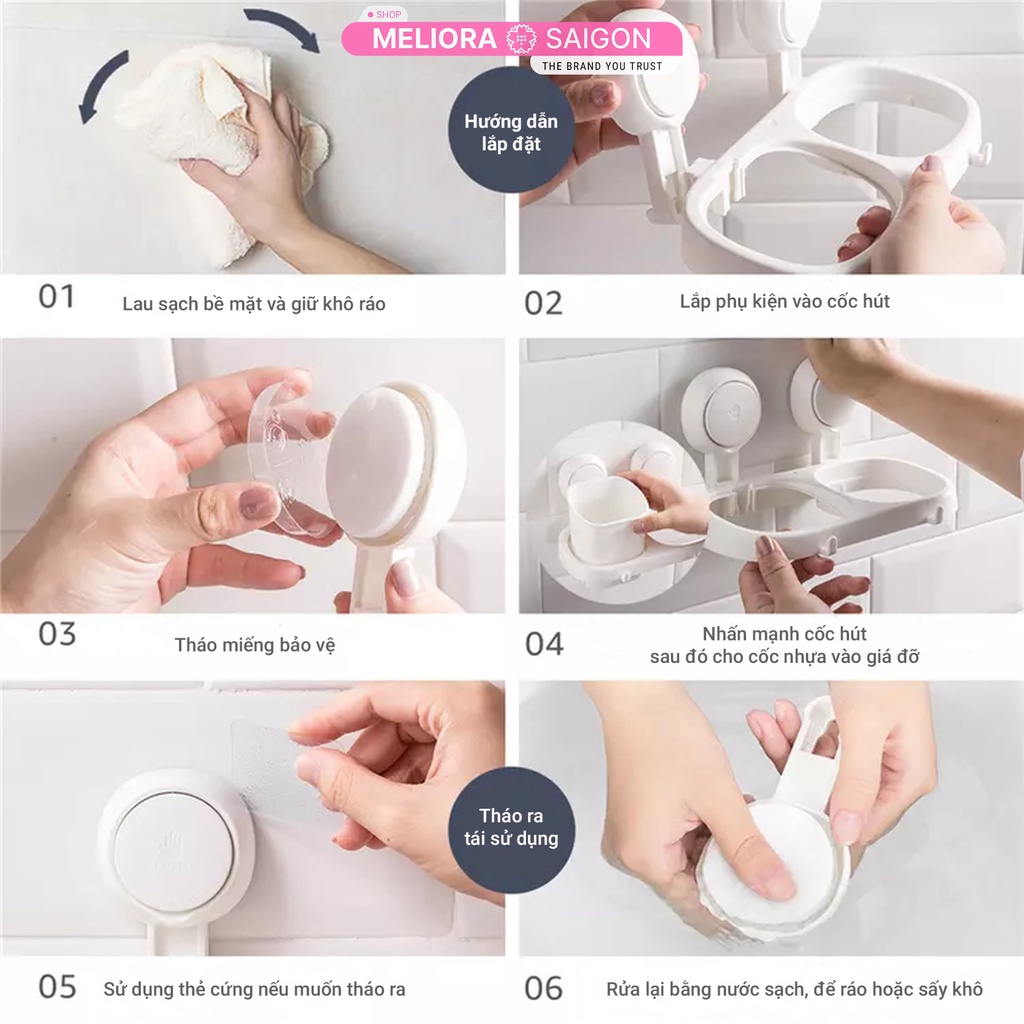 SHOP
MELIORA SAIGON
THE BRAND YOU TRUST

Hướng dẫn lắp đặt

01 Lau sạch bề mặt và giữ khô ráo

02 Lắp phụ kiện vào cốc hút

03 Tháo miếng bảo vệ

04 Nhấn mạnh cốc hút sau đó cho cốc nhựa vào giá đỡ

Tháo ra tái sử dụng

05 Sử dụng thẻ cứng nếu muốn tháo ra

06 Rửa lại bằng nước sạch, để ráo hoặc sấy khô