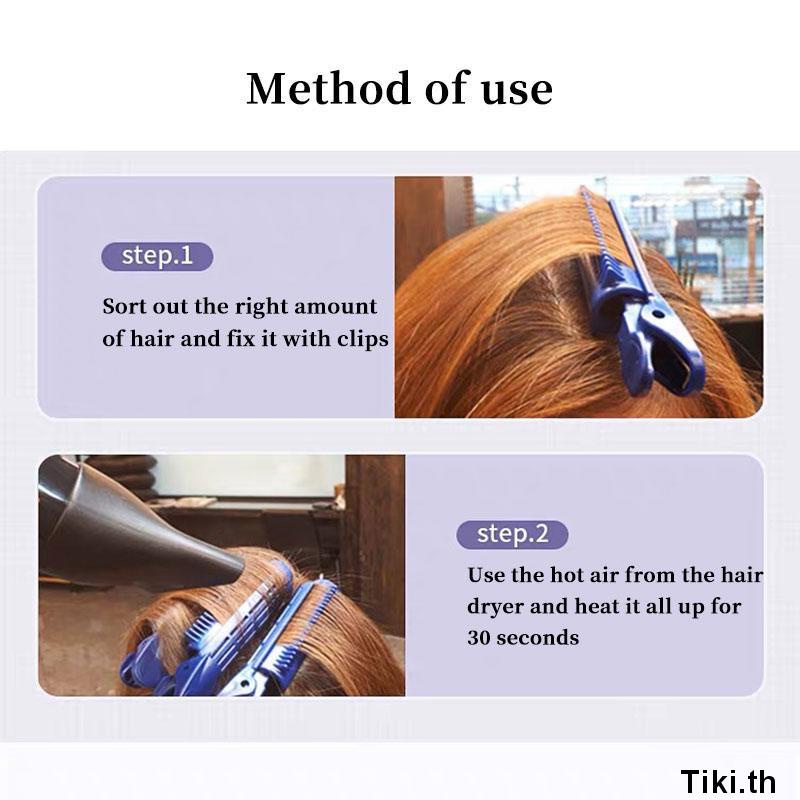 Method of use

step.1

Sort out the right amount of hair and fix it with clips

step.2

Use the hot air from the hair dryer and heat it all up for 30 seconds

Tiki.th