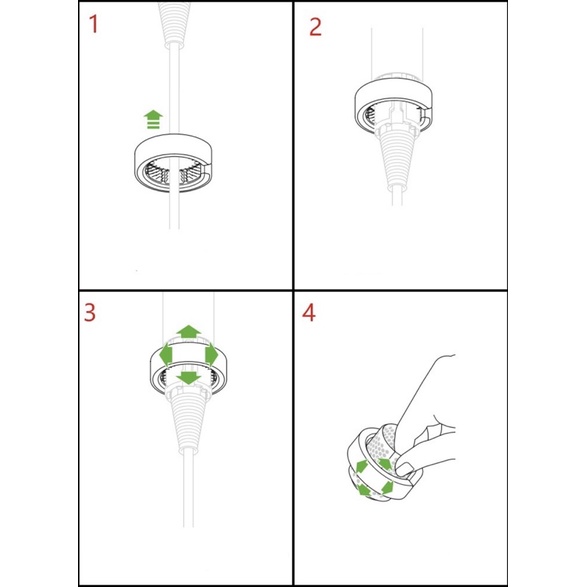 1

2

3

4