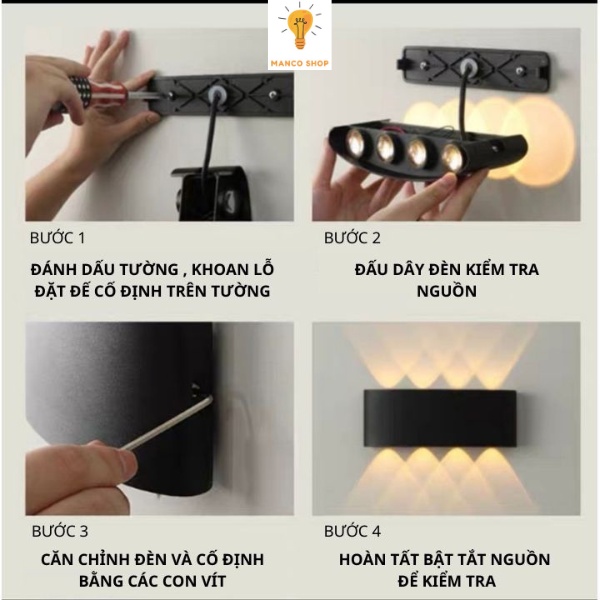 MANCO SHOP

BƯỚC 1

ĐÁNH DẤU TƯỜNG , KHOAN LỖ ĐẶT ĐẾ CỐ ĐỊNH TRÊN TƯỜNG

BƯỚC 2

ĐẤU DÂY ĐÈN KIỂM TRA NGUỒN

BƯỚC 3

CĂN CHỈNH ĐÈN VÀ CỐ ĐỊNH BẰNG CÁC CON VÍT

BƯỚC 4

HOÀN TẤT BẬT TẮT NGUỒN ĐỂ KIỂM TRA