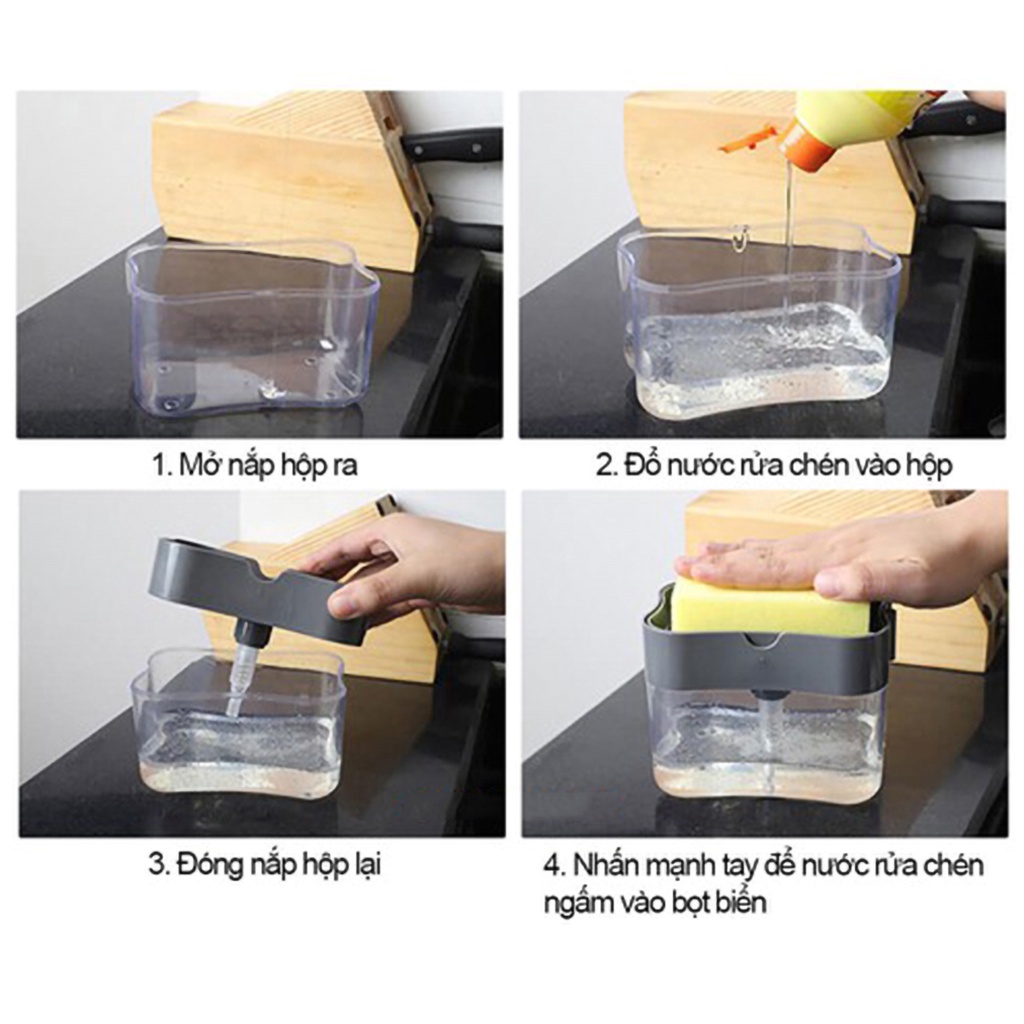 1. Mở nắp hộp ra

2. Đổ nước rửa chén vào hộp

3. Đóng nắp hộp lại

4. Nhấn mạnh tay để nước rửa chén ngấm vào bọt biển