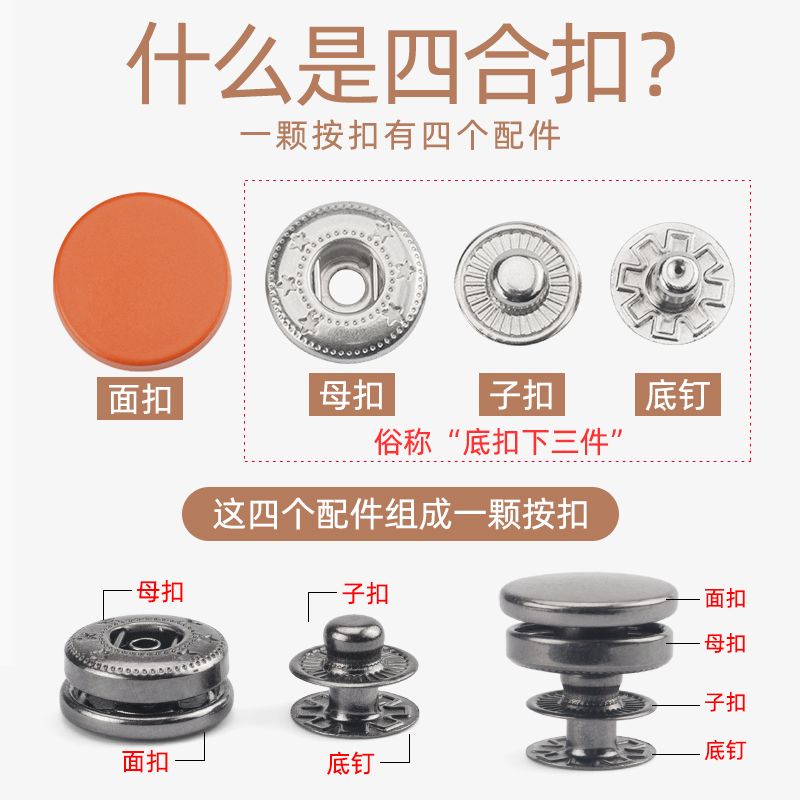 什么是四合扣?

一颗按扣有四个配件

面扣

母扣

子扣

底钉

俗称“底扣下三件”

这四个配件组成一颗按扣

母扣

面扣

子扣

底钉

面扣

母扣

子扣

底钉