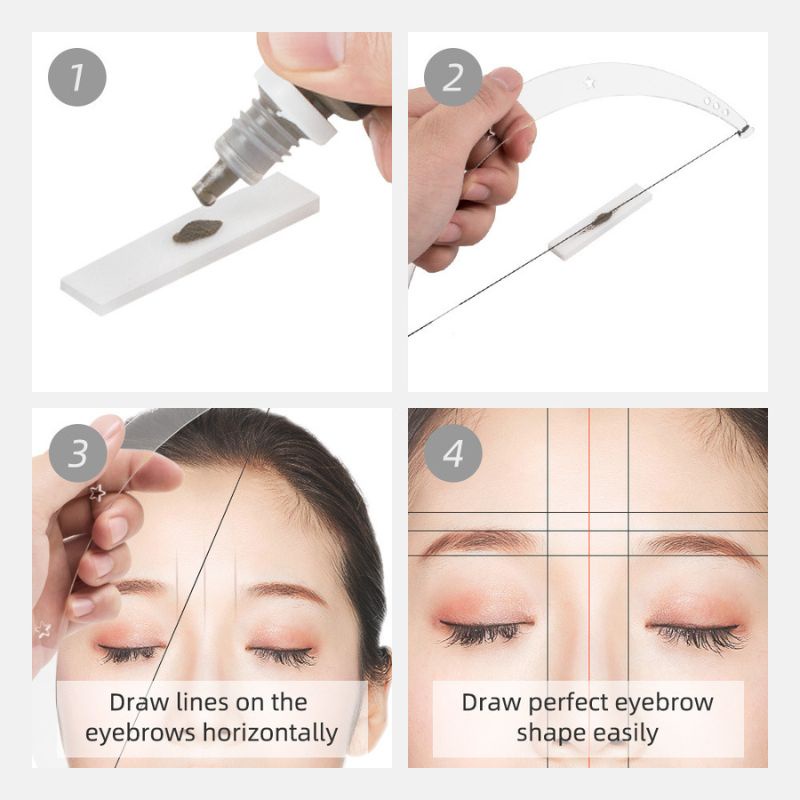 1

2

3

Draw lines on the eyebrows horizontally

4

Draw perfect eyebrow shape easily