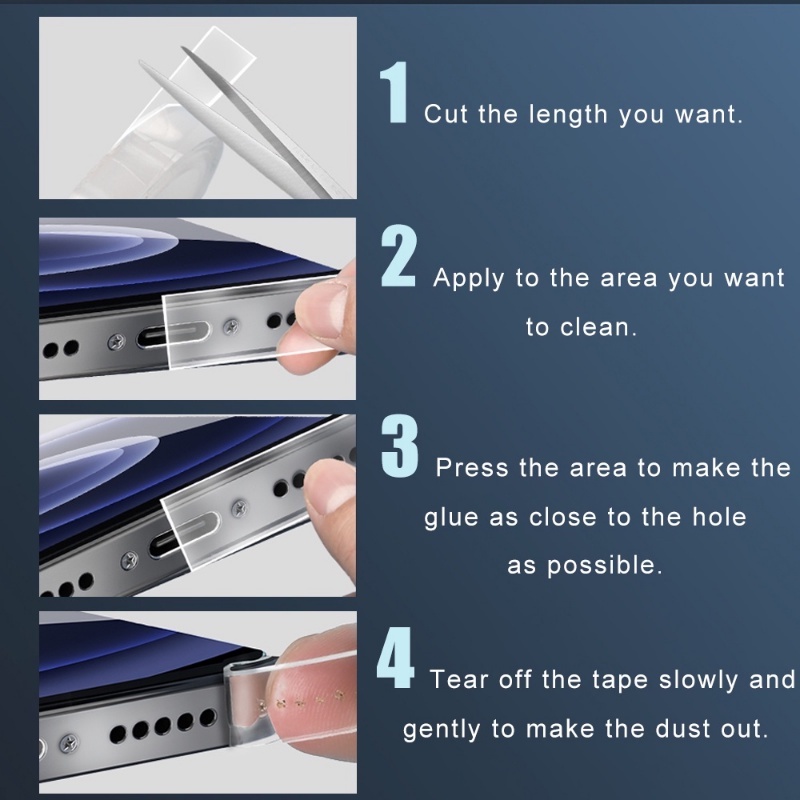 1 Cut the length you want.

2 Apply to the area you want to clean.

3 Press the area to make the glue as close to the hole as possible.

4 Tear off the tape slowly and gently to make the dust out.