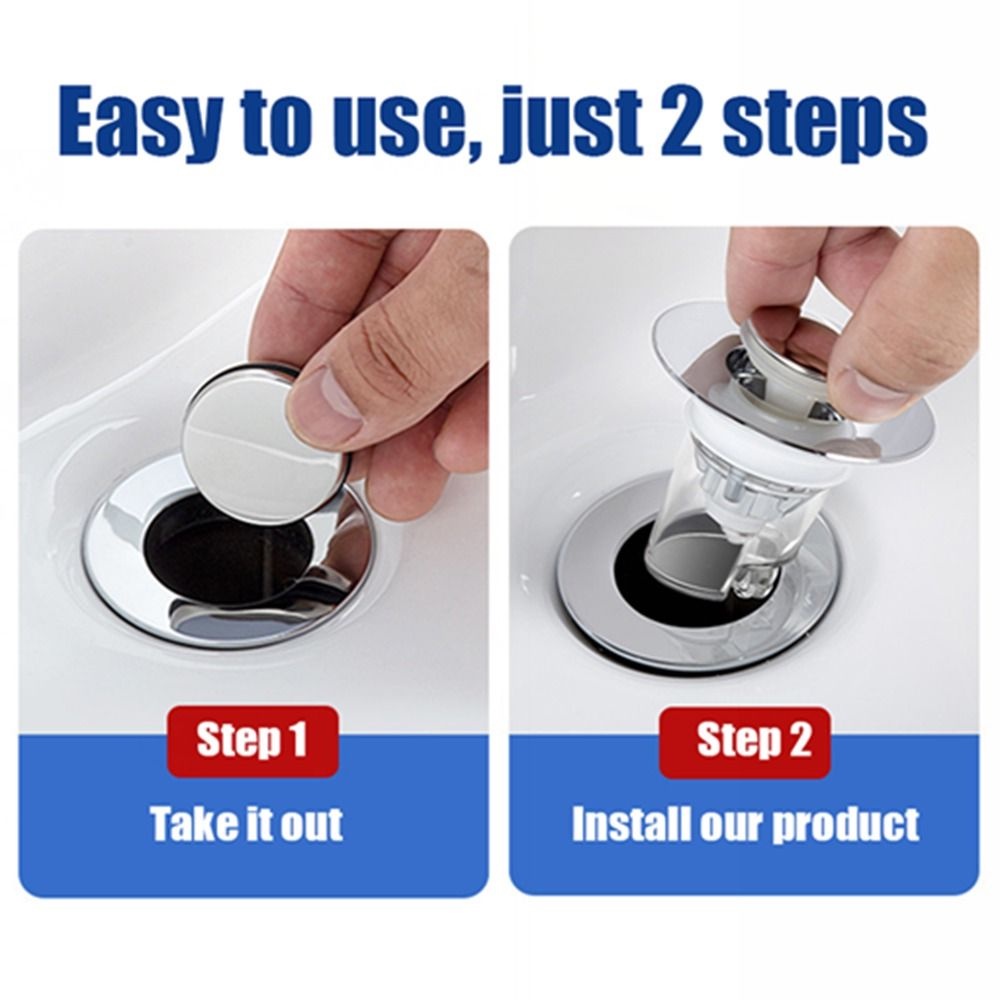 Easy to use, just 2 steps

Step 1

Take it out

Step 2

Install our product