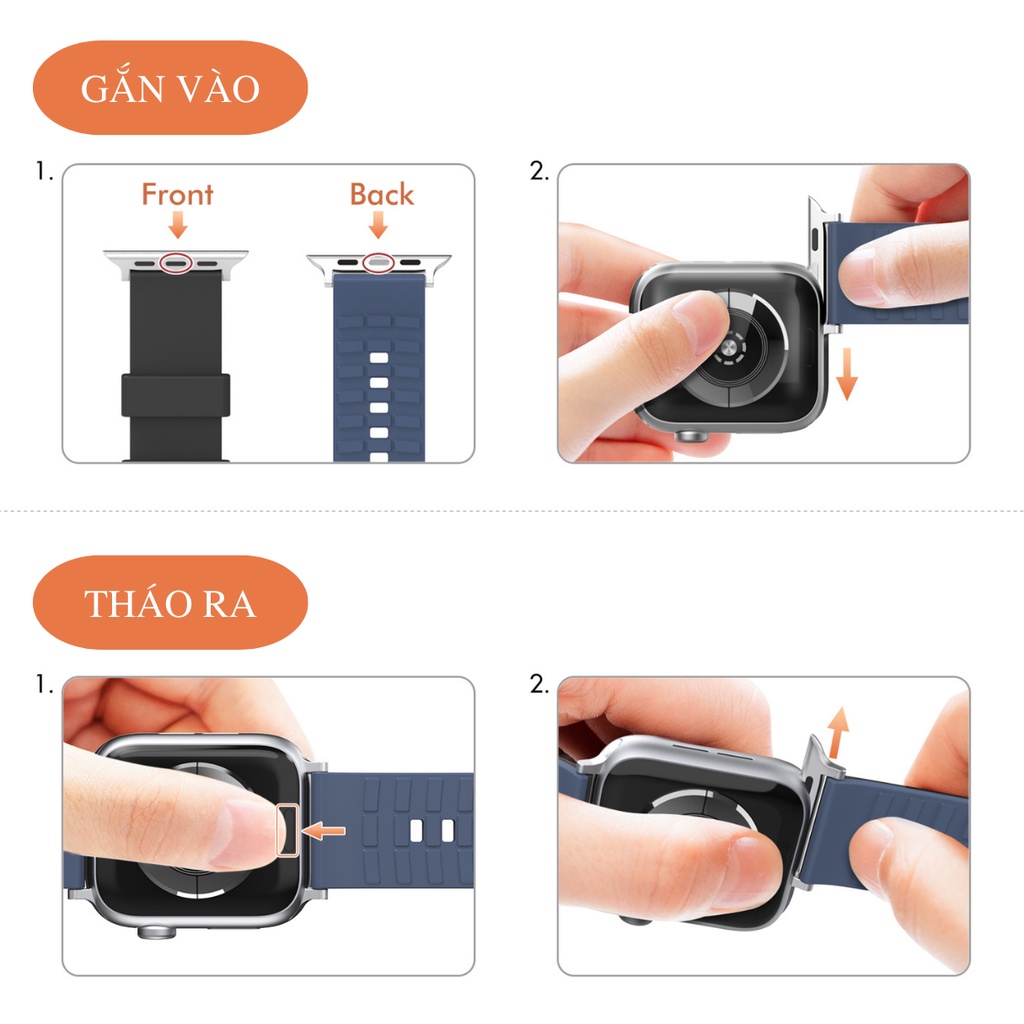 GẮN VÀO

1.

Front

Back

2.

THÁO RA

1.

2.