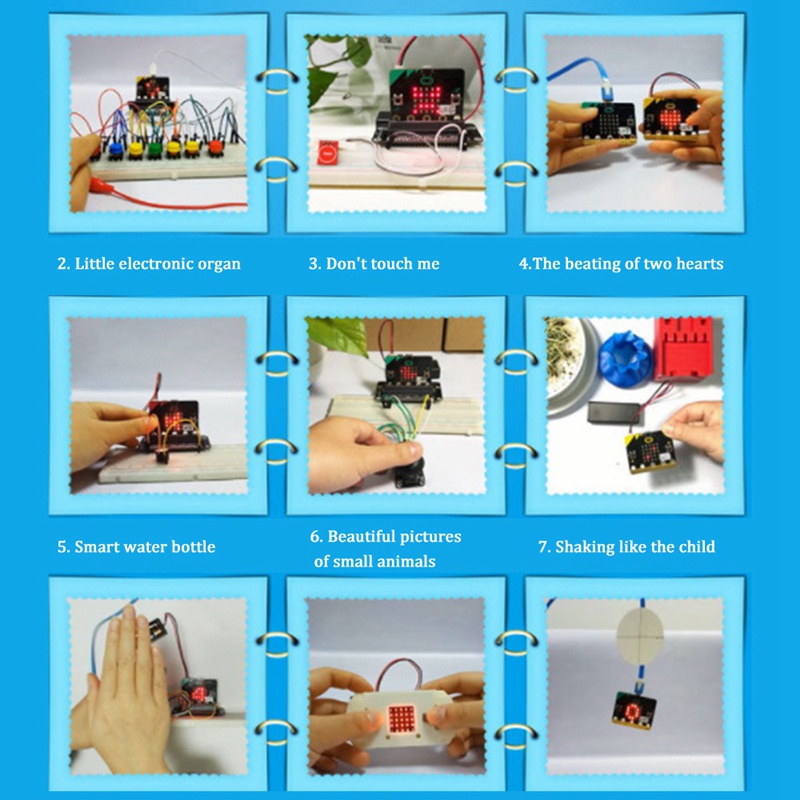 2. Little electronic organ

3. Don't touch me

4.The beating of two hearts

5. Smart water bottle

6. Beautiful pictures of small animals

7. Shaking like the child