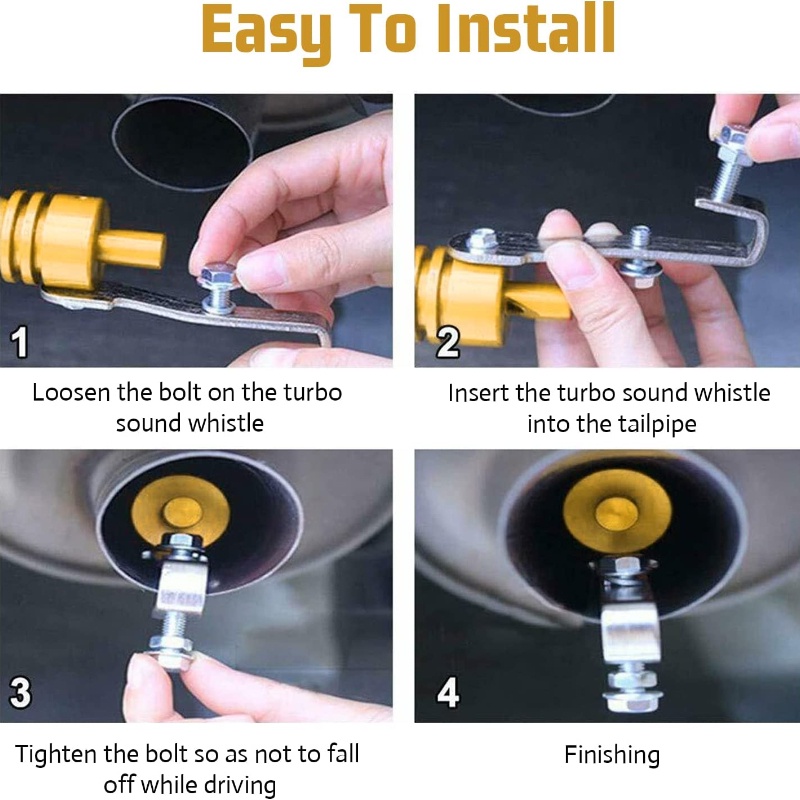 Easy To Install

1

Loosen the bolt on the turbo sound whistle

2

Insert the turbo sound whistle into the tailpipe

3

Tighten the bolt so as not to fall off while driving

4

Finishing