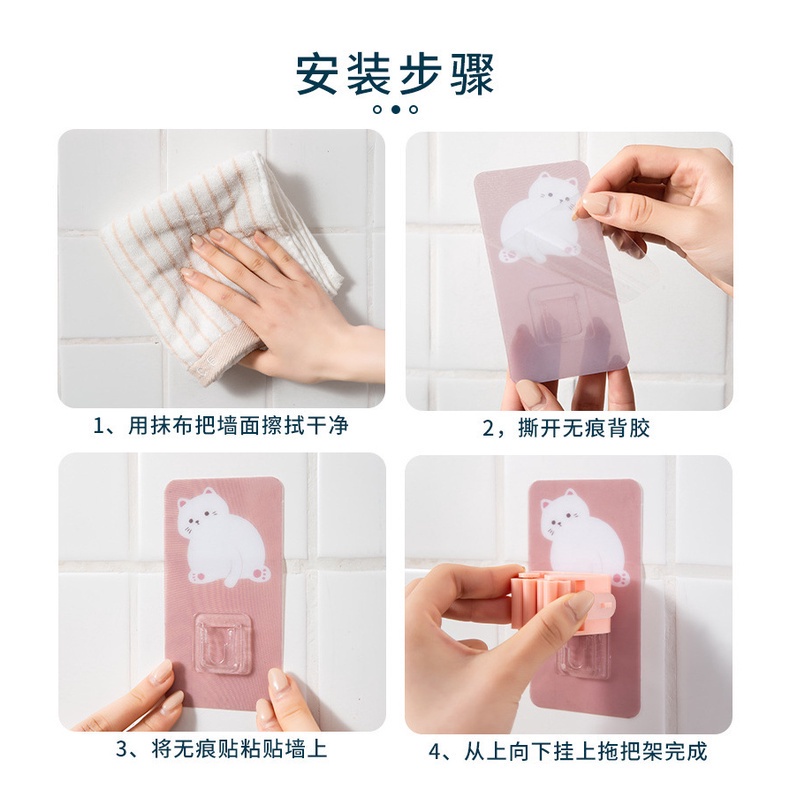 安装步骤

1、用抹布把墙面擦拭干净

2，撕开无痕背胶

3、将无痕贴粘贴墙上

4、从上向下挂上拖把架完成