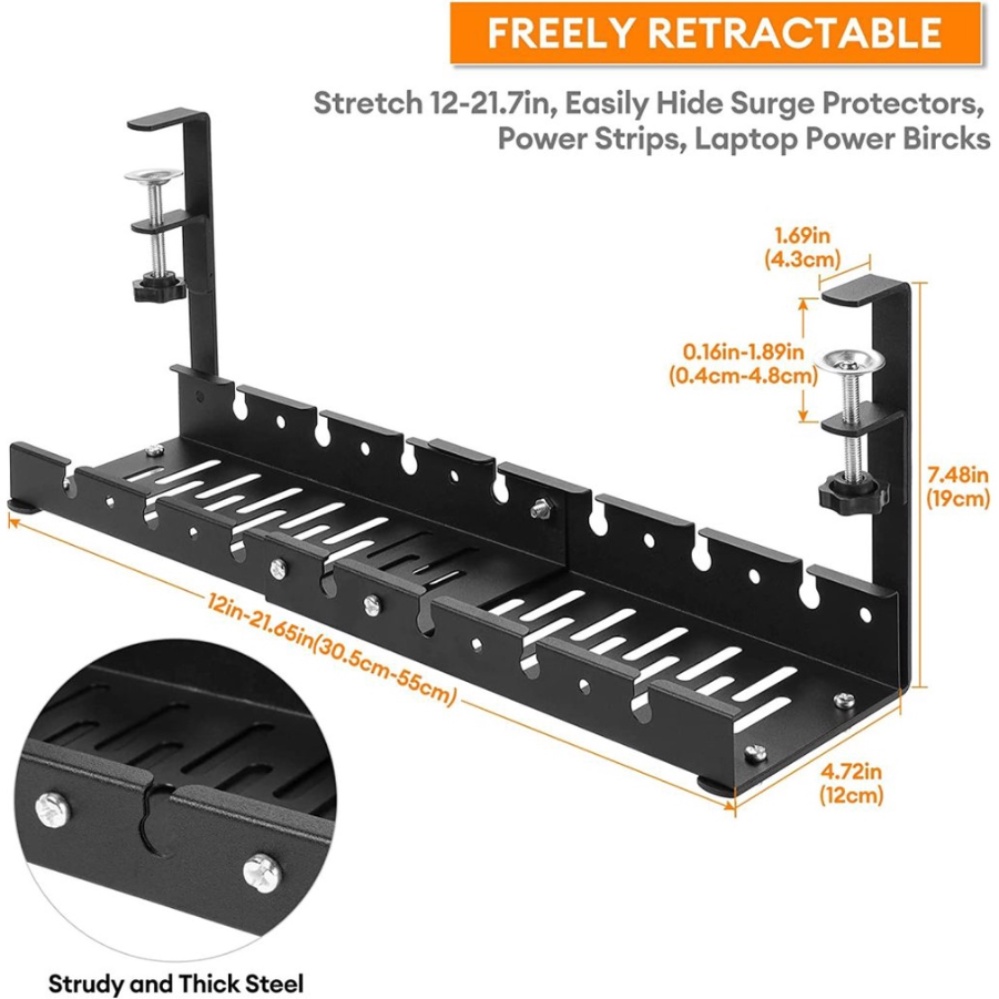 FREELY RETRACTABLE

Stretch 12-21.7in, Easily Hide Surge Protectors, Power Strips, Laptop Power Bircks

1.69in (4.3cm)

0.16in-1.89in (0.4cm-4.8cm)

7.48in (19cm)

12in-21.65in(30.5cm-55cm)

4.72in (12cm)

Strudy and Thick Steel