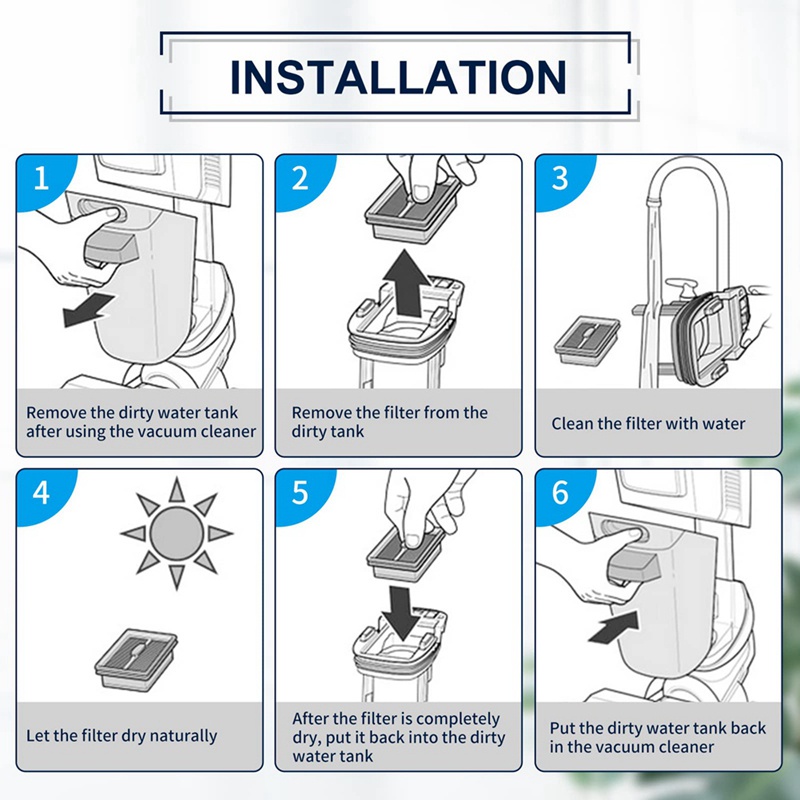 INSTALLATION

1
Remove the dirty water tank after using the vacuum cleaner

2
Remove the filter from the dirty tank

3
Clean the filter with water

4
Let the filter dry naturally

5
After the filter is completely dry, put it back into the dirty water tank

6
Put the dirty water tank back in the vacuum cleaner