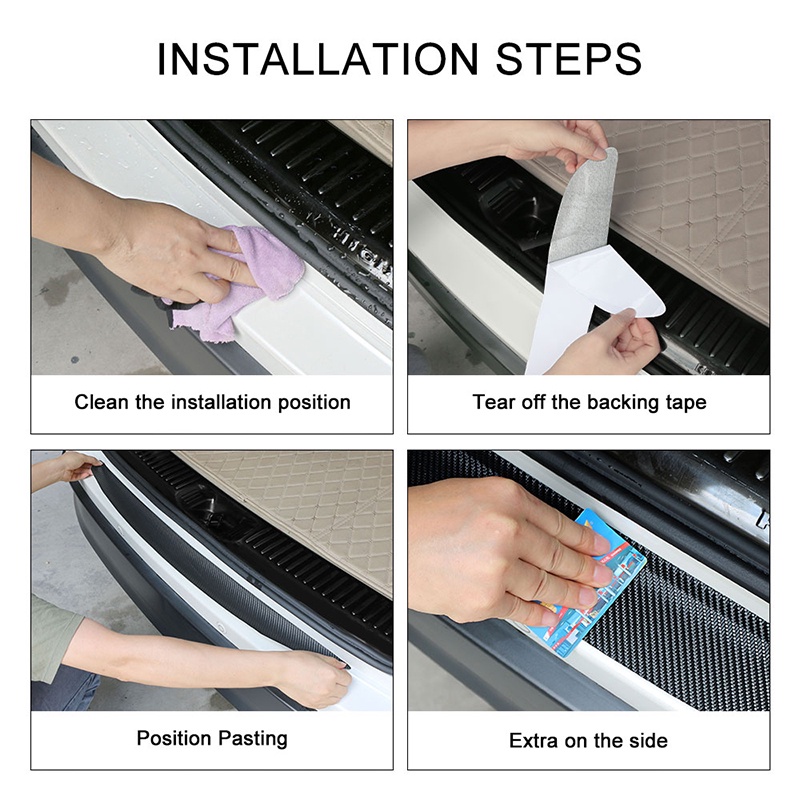 INSTALLATION STEPS

Clean the installation position

Tear off the backing tape

Position Pasting

Extra on the side