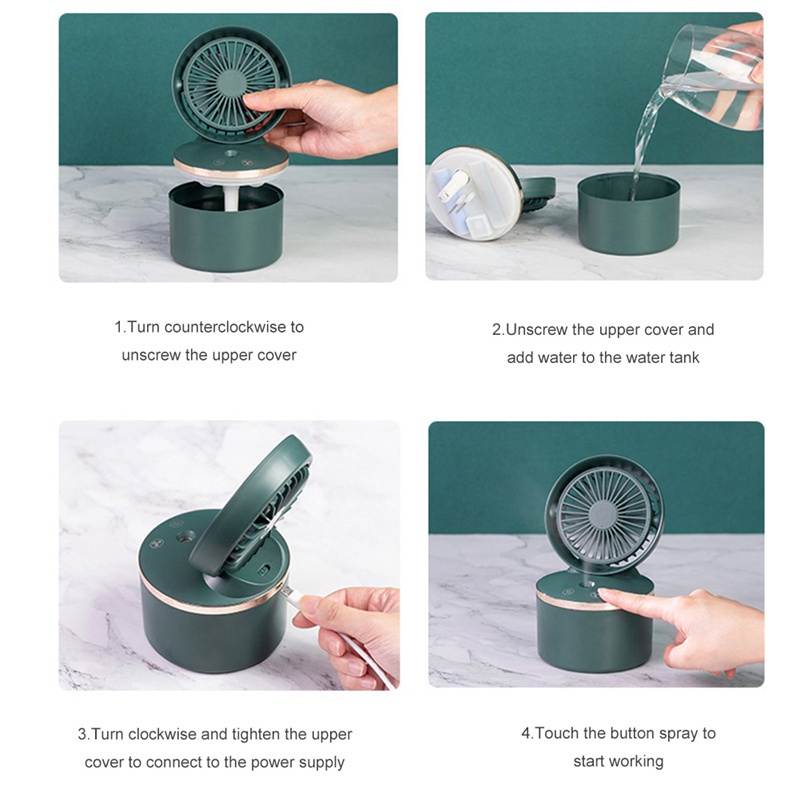 1.Turn counterclockwise to unscrew the upper cover

2.Unscrew the upper cover and add water to the water tank

3.Turn clockwise and tighten the upper cover to connect to the power supply

4.Touch the button spray to start working