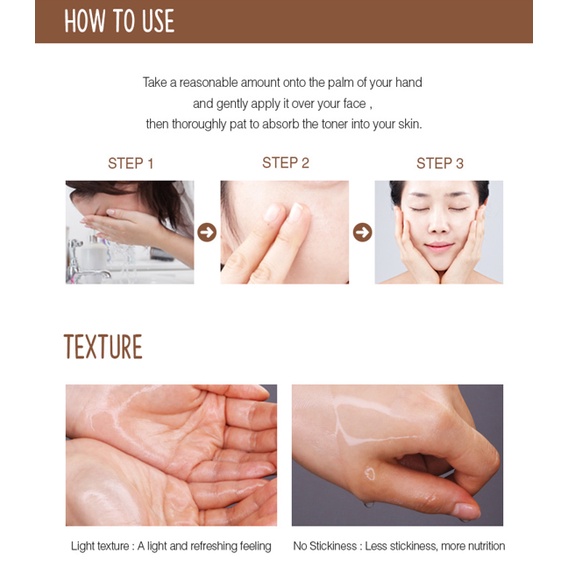 HOW TO USE

Take a reasonable amount onto the palm of your hand and gently apply it over your face , then thoroughly pat to absorb the toner into your skin.

STEP 1

STEP 2

STEP 3

TEXTURE

Light texture : A light and refreshing feeling

No Stickiness : Less stickiness, more nutrition