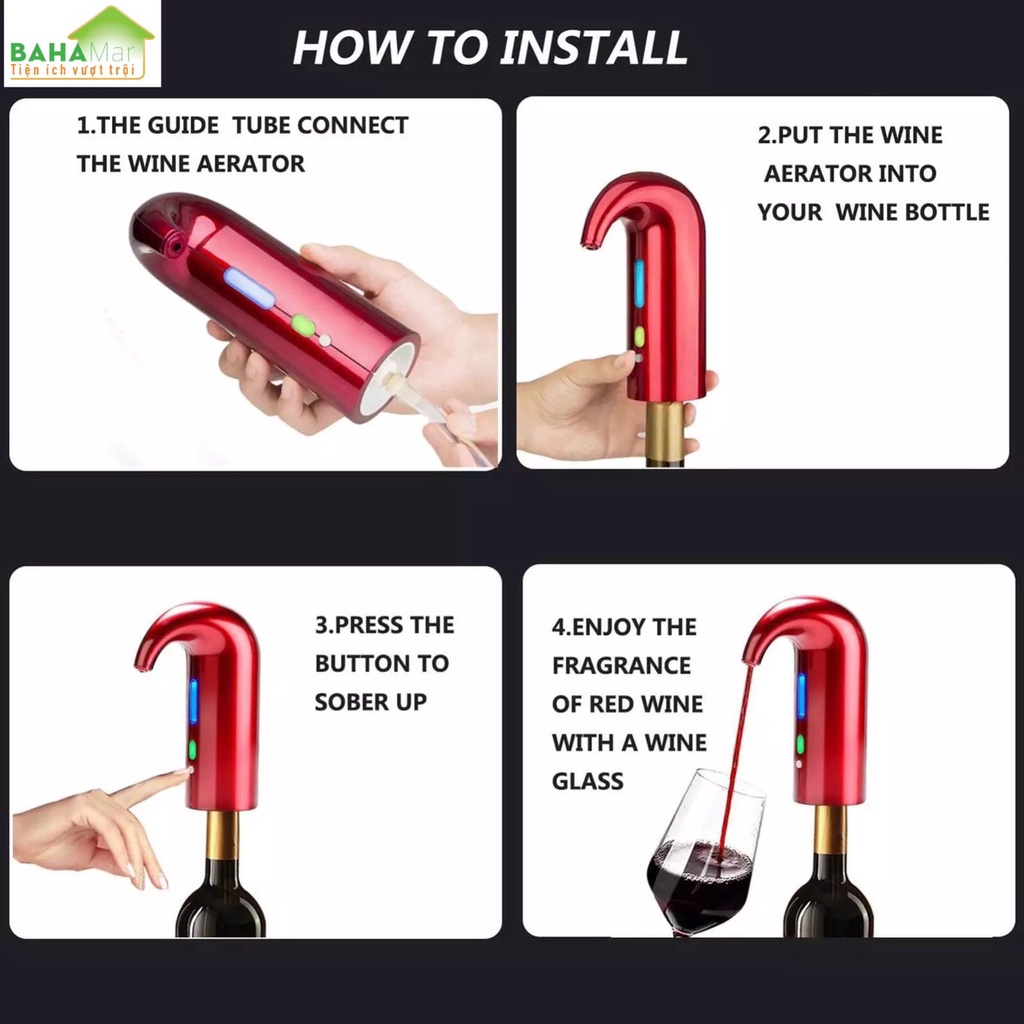 BAHAMar
Tiện ích vượt trội

HOW TO INSTALL

1.THE GUIDE TUBE CONNECT THE WINE AERATOR

2.PUT THE WINE AERATOR INTO YOUR WINE BOTTLE

3.PRESS THE BUTTON TO SOBER UP

4.ENJOY THE FRAGRANCE OF RED WINE WITH A WINE GLASS