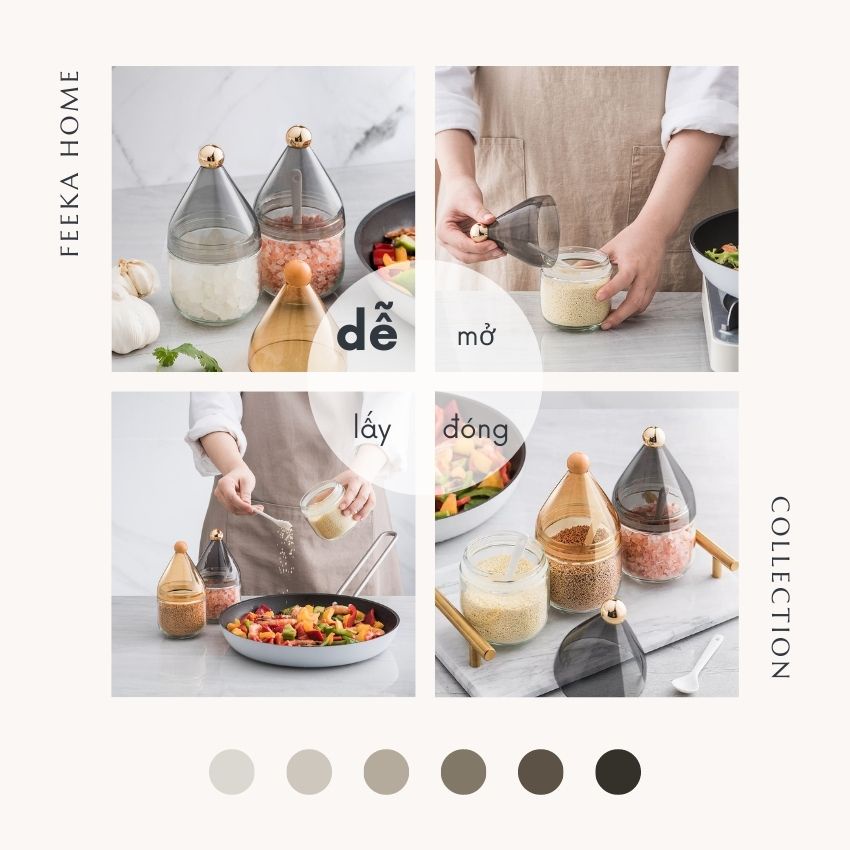 FEEKA HOME

dễ

mở

lấy

đóng

COLLECTION