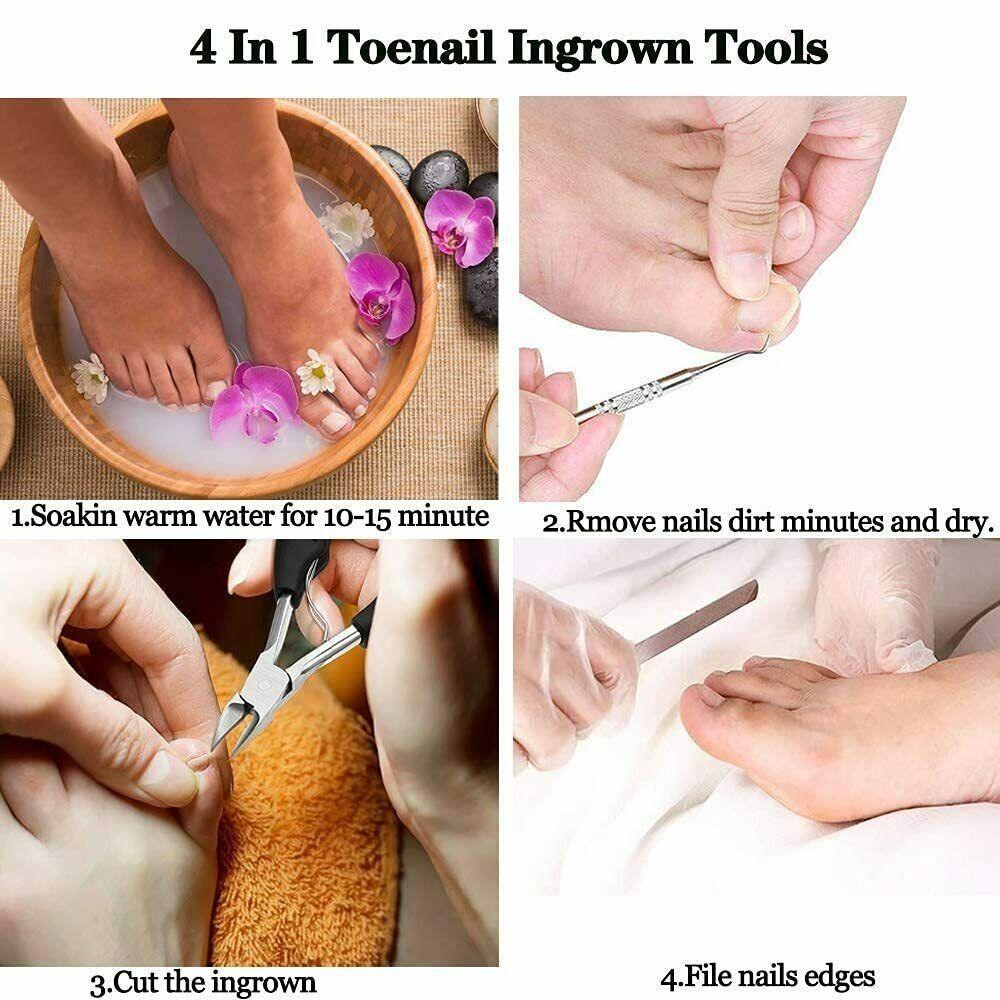 4 In 1 Toenail Ingrown Tools

1.Soakin warm water for 10-15 minute

2.Rmove nails dirt minutes and dry.

3.Cut the ingrown

4.File nails edges