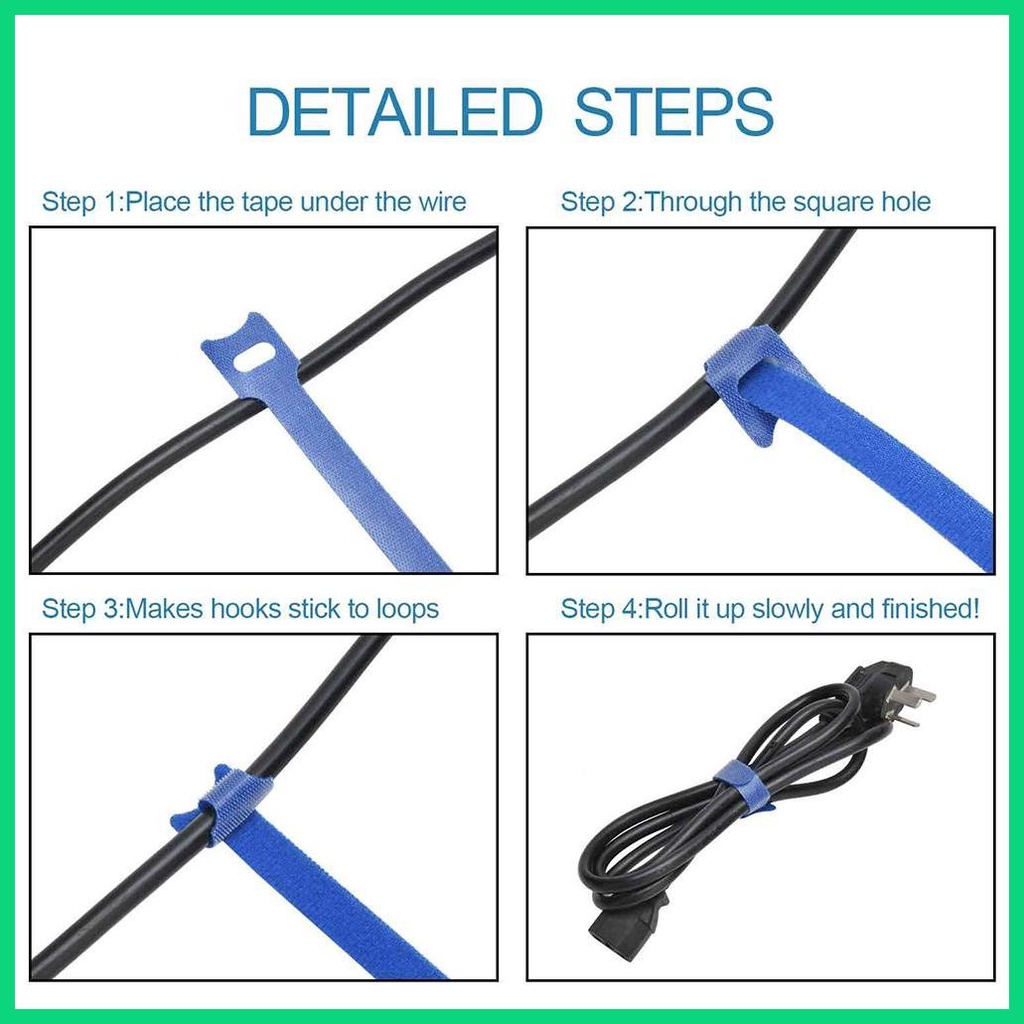 DETAILED STEPS

Step 1:Place the tape under the wire

Step 2:Through the square hole

Step 3:Makes hooks stick to loops

Step 4:Roll it up slowly and finished!