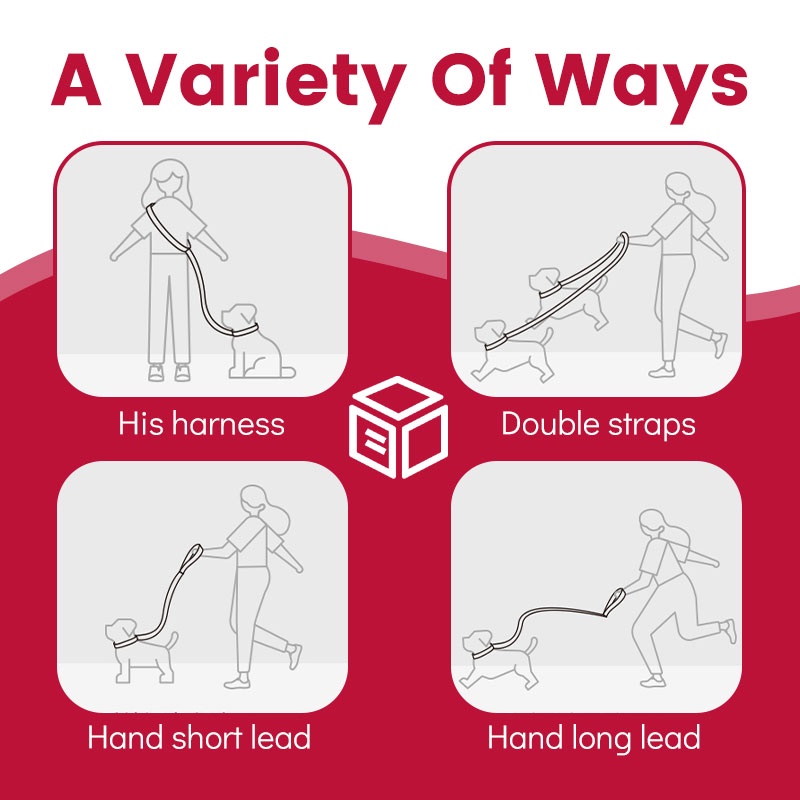 A Variety Of Ways

His harness

Double straps

Hand short lead

Hand long lead