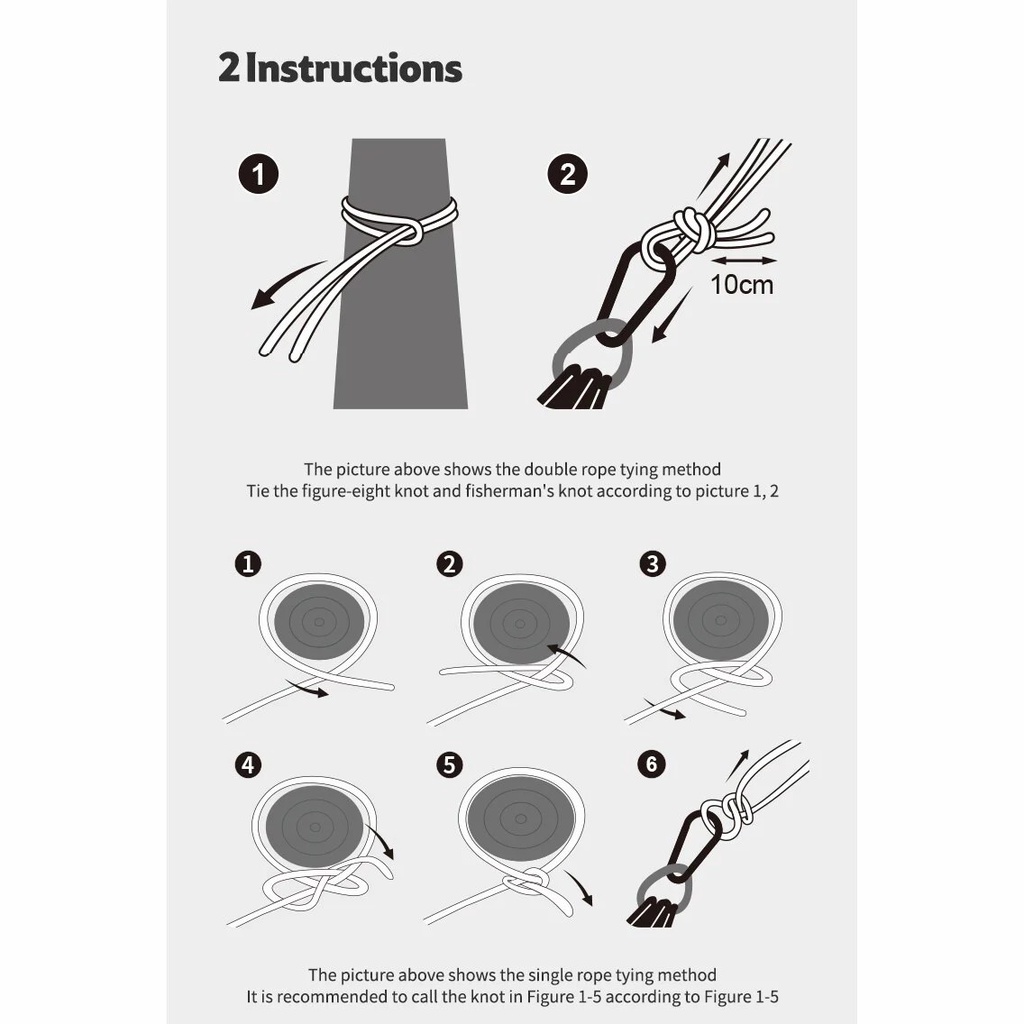 2 Instructions

1

2

10cm

The picture above shows the double rope tying method
Tie the figure-eight knot and fisherman's knot according to picture 1, 2

1

2

3

4

5

6

The picture above shows the single rope tying method
It is recommended to call the knot in Figure 1-5 according to Figure 1-5