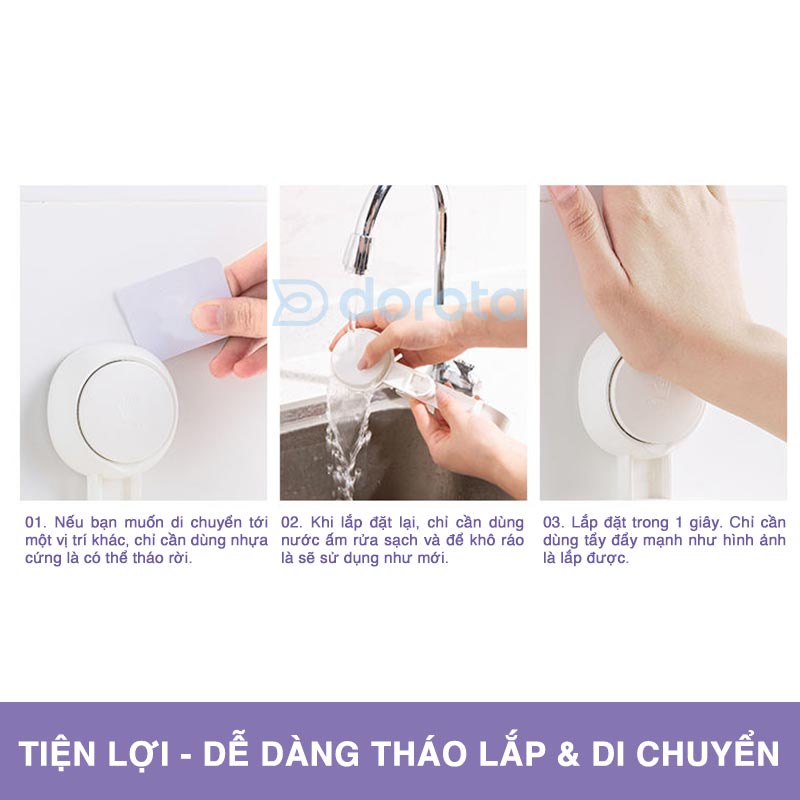 dorota

01. Nếu bạn muốn di chuyển tới một vị trí khác, chỉ cần dùng nhựa cứng là có thể tháo rời.

02. Khi lắp đặt lại, chỉ cần dùng nước ấm rửa sạch và để khô ráo là sẽ sử dụng như mới.

03. Lắp đặt trong 1 giây. Chỉ cần dùng tẩy đẩy mạnh như hình ảnh là lắp được.

TIỆN LỢI - DỄ DÀNG THÁO LẮP & DI CHUYỂN