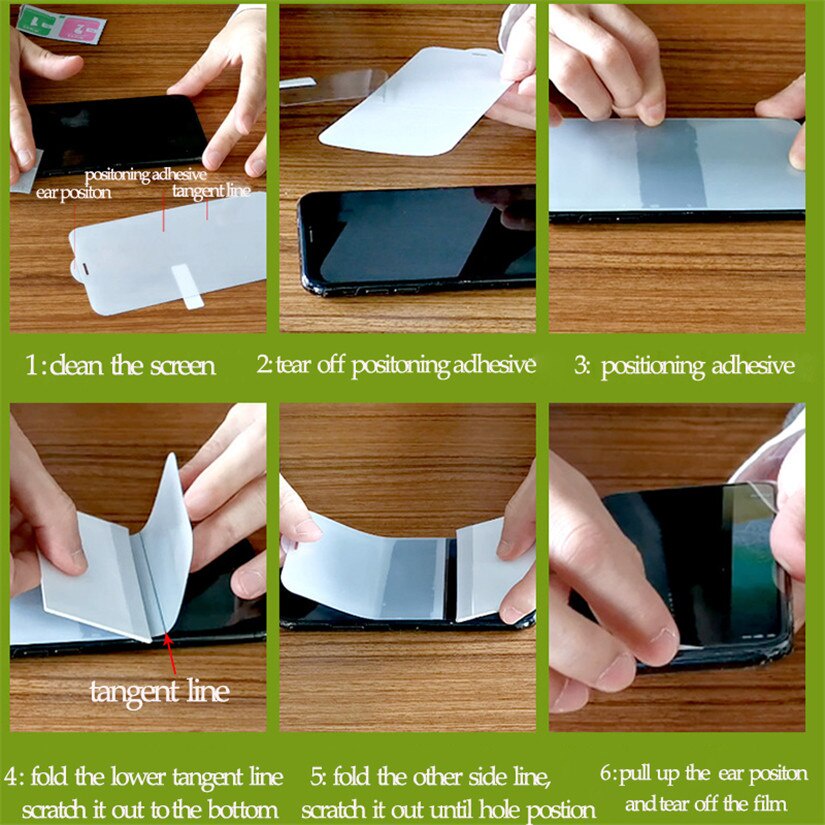 positoning adhesive
ear positon
tangent line

1: clean the screen

2: tear off positoning adhesive

3: positioning adhesive

tangent line

4: fold the lower tangent line scratch it out to the bottom

5: fold the other side line, scratch it out until hole postion

6: pull up the ear positon and tear off the film