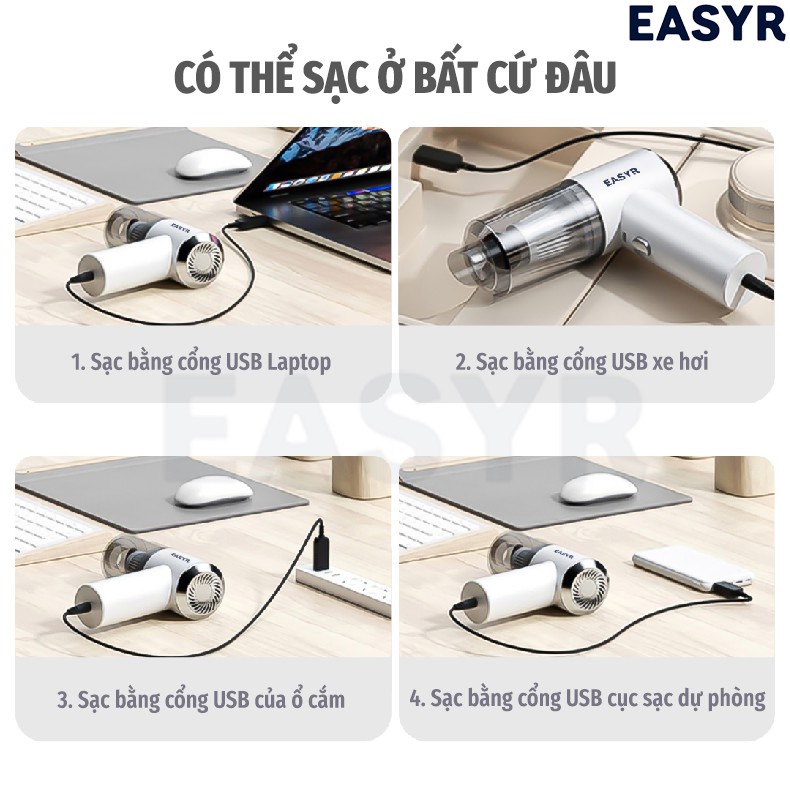 EASYR

CÓ THỂ SẠC Ở BẤT CỨ ĐÂU

EASYR

EASYR

1. Sạc bằng cổng USB Laptop

2. Sạc bằng cổng USB xe hơi

EASYR

EASYR

EASYR

3. Sạc bằng cổng USB của ổ cắm

4. Sạc bằng cổng USB cục sạc dự phòng