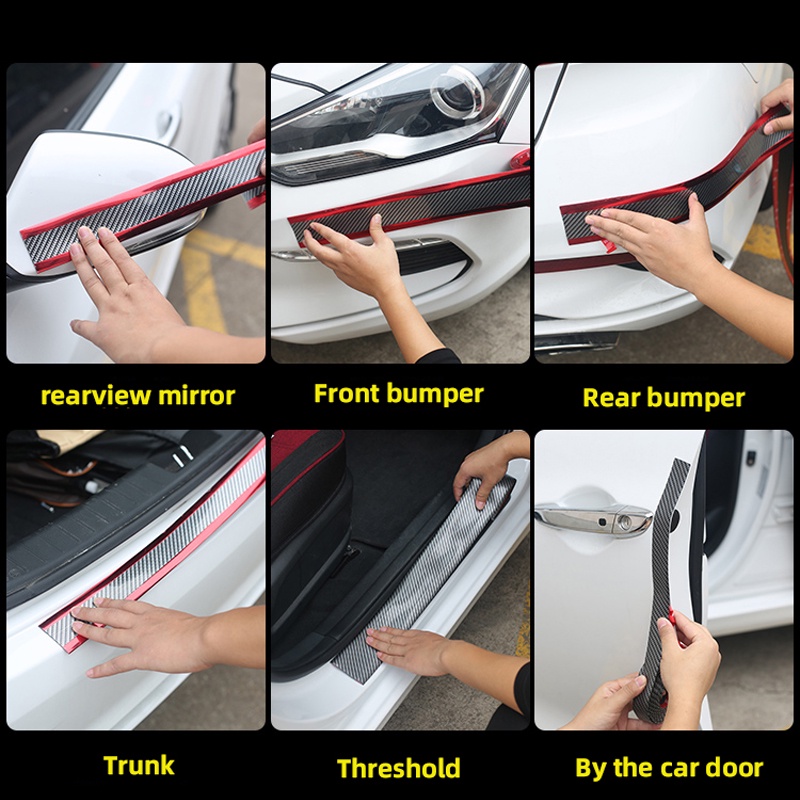 rearview mirror

Front bumper

Rear bumper

Trunk

Threshold

By the car door