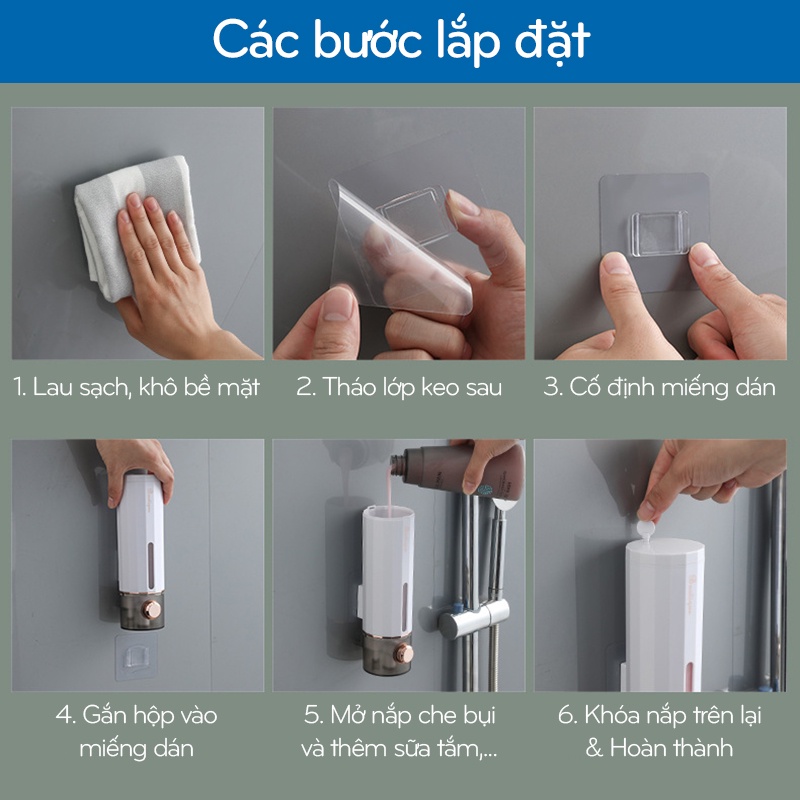 Các bước lắp đặt

1. Lau sạch, khô bề mặt

2. Tháo lớp keo sau

3. Cố định miếng dán

4. Gắn hộp vào miếng dán

5. Mở nắp che bụi và thêm sữa tắm,...

6. Khóa nắp trên lại & Hoàn thành