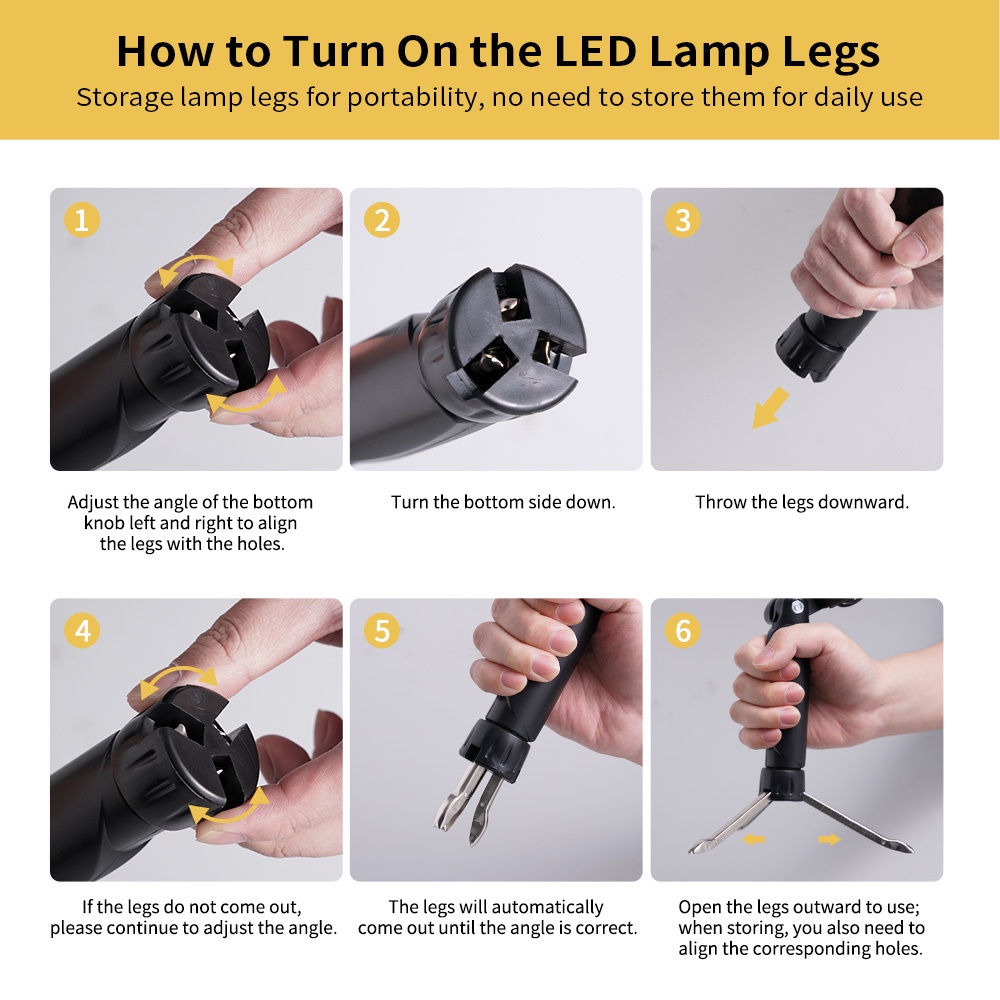 How to Turn On the LED Lamp Legs
Storage lamp legs for portability, no need to store them for daily use

1
Adjust the angle of the bottom knob left and right to align the legs with the holes.

2
Turn the bottom side down.

3
Throw the legs downward.

4
If the legs do not come out, please continue to adjust the angle.

5
The legs will automatically come out until the angle is correct.

6
Open the legs outward to use; when storing, you also need to align the corresponding holes.