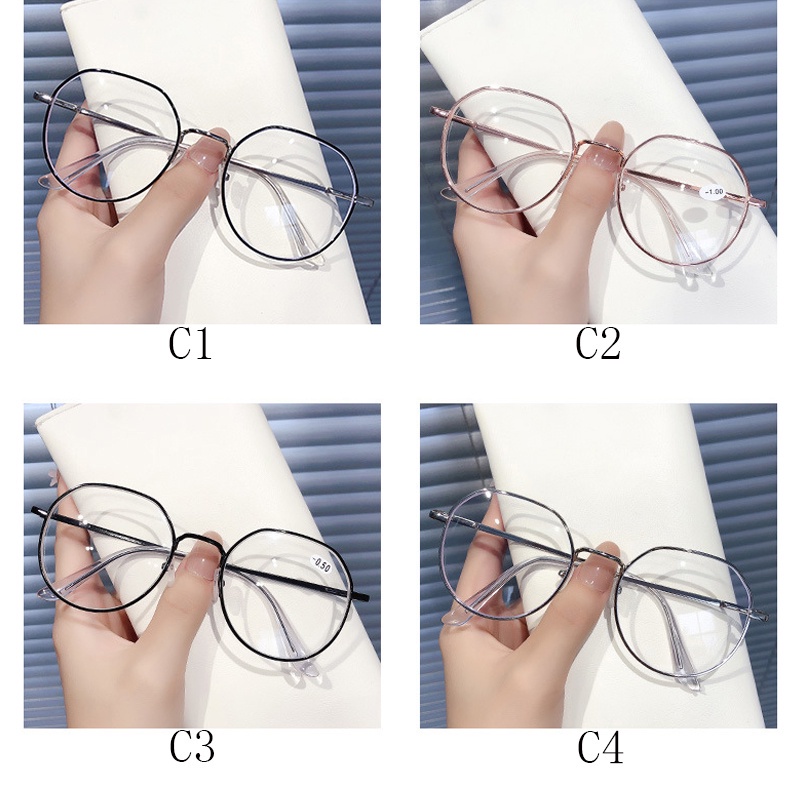 C1

-1.00

C2

-0.50

C3

C4