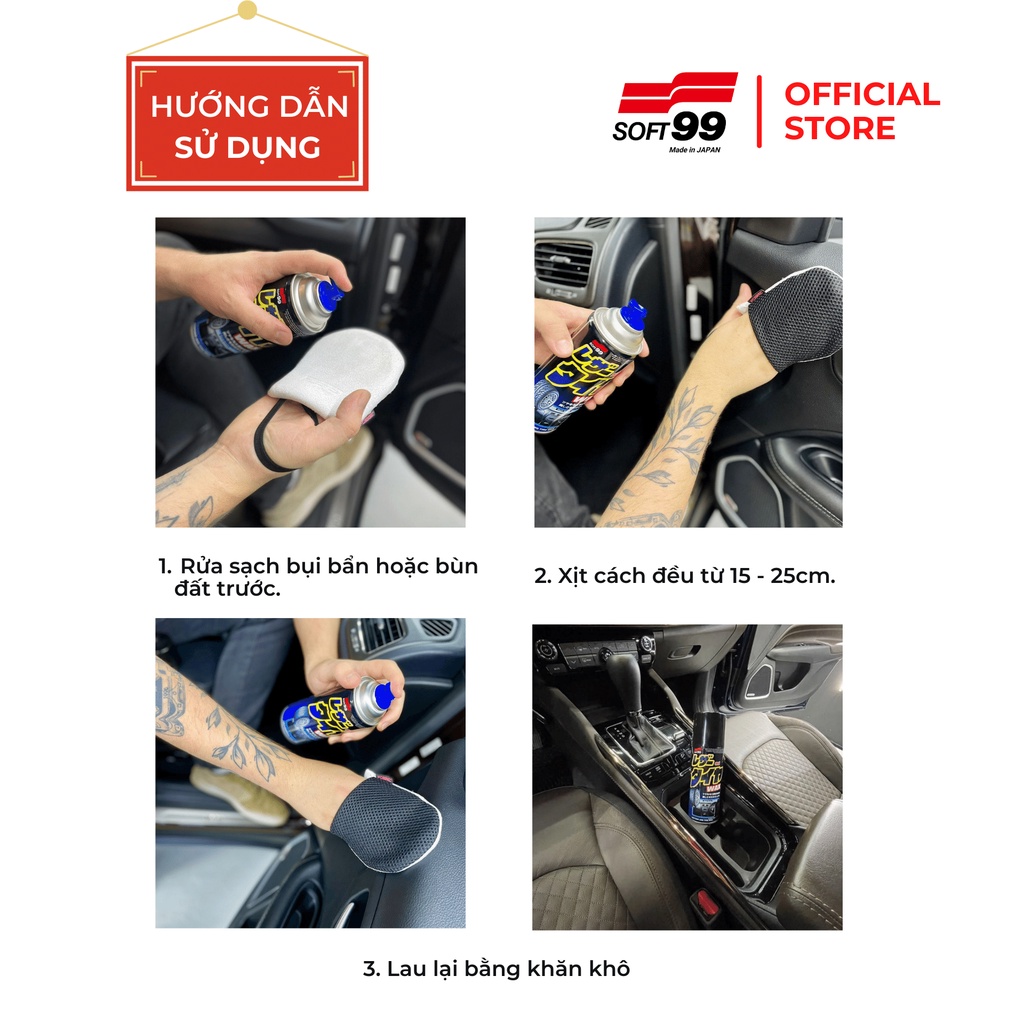 HƯỚNG DẪN SỬ DỤNG

SOFT99
Made in JAPAN

OFFICIAL STORE

1. Rửa sạch bụi bẩn hoặc bùn đất trước.

2. Xịt cách đều từ 15 - 25cm.

3. Lau lại bằng khăn khô