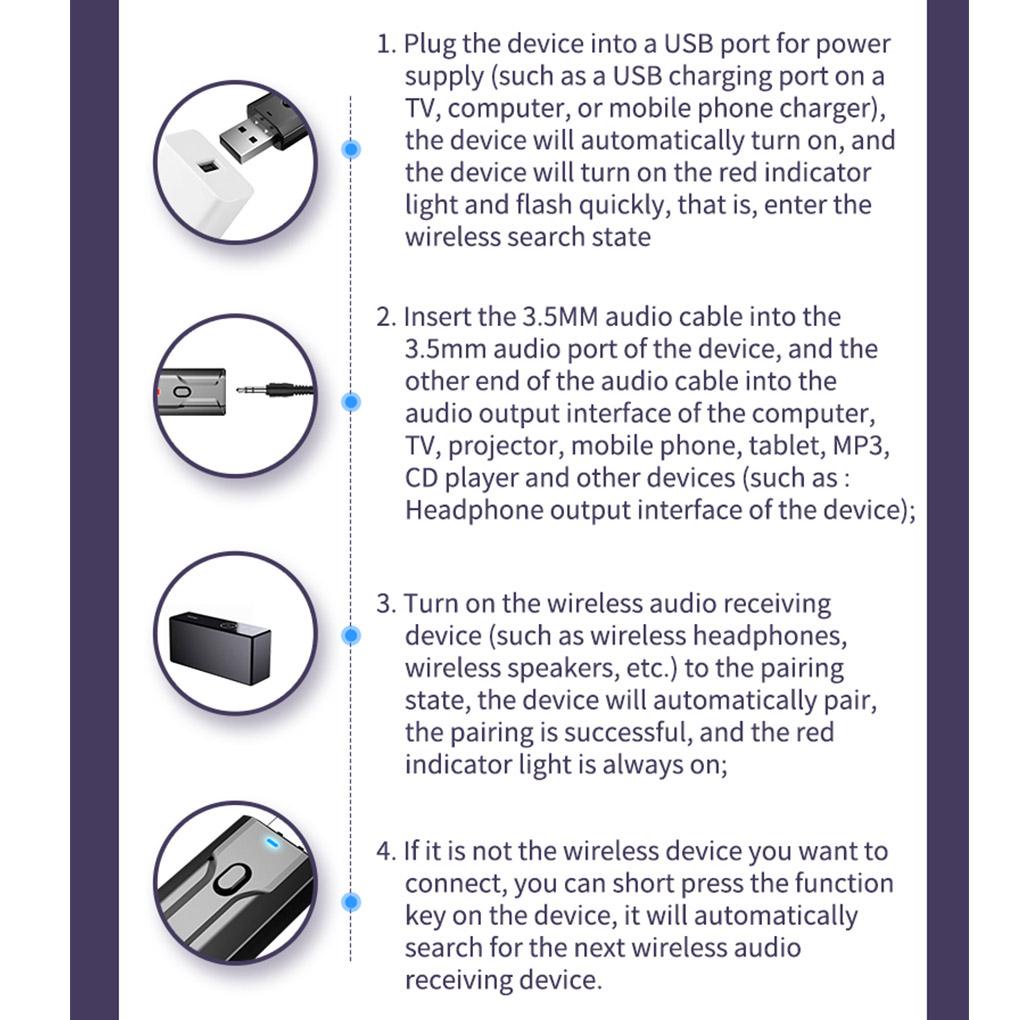 1. Plug the device into a USB port for power supply (such as a USB charging port on a TV, computer, or mobile phone charger), the device will automatically turn on, and the device will turn on the red indicator light and flash quickly, that is, enter the wireless search state

2. Insert the 3.5MM audio cable into the 3.5mm audio port of the device, and the other end of the audio cable into the audio output interface of the computer, TV, projector, mobile phone, tablet, MP3, CD player and other devices (such as : Headphone output interface of the device);

3. Turn on the wireless audio receiving device (such as wireless headphones, wireless speakers, etc.) to the pairing state, the device will automatically pair, the pairing is successful, and the red indicator light is always on;

4. If it is not the wireless device you want to connect, you can short press the function key on the device, it will automatically search for the next wireless audio receiving device.