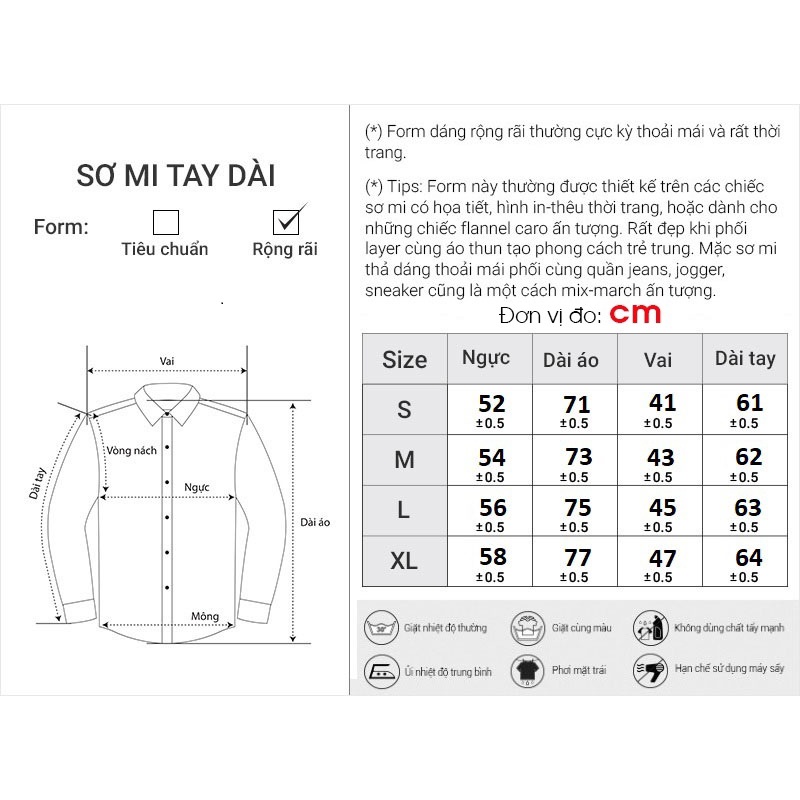 SƠ MI TAY DÀI

Form: Tiêu chuẩn Rộng rãi

Vai
Vòng nách
Dài tay
Ngực
Dài áo
Mông

(*) Form dáng rộng rãi thường cực kỳ thoải mái và rất thời trang.

(*) Tips: Form này thường được thiết kế trên các chiếc sơ mi có họa tiết, hình in-thêu thời trang, hoặc dành cho những chiếc flannel caro ấn tượng. Rất đẹp khi phối layer cùng áo thun tạo phong cách trẻ trung. Mặc sơ mi thả dáng thoải mái phối cùng quần jeans, jogger, sneaker cũng là một cách mix-march ấn tượng.

Đơn vị đo: cm

| Size | Ngực | Dài áo | Vai | Dài tay |
|---|---|---|---|---|
| S | 52 ±0.5 | 71 ±0.5 | 41 ±0.5 | 61 ±0.5 |
| M | 54 ±0.5 | 73 ±0.5 | 43 ±0.5 | 62 ±0.5 |
| L | 56 ±0.5 | 75 ±0.5 | 45 ±0.5 | 63 ±0.5 |
| XL | 58 ±0.5 | 77 ±0.5 | 47 ±0.5 | 64 ±0.5 |

30° Giặt nhiệt độ thường
Giặt cùng màu
Không dùng chất tẩy mạnh
Ủi nhiệt độ trung bình
Phơi mặt trái
Hạn chế sử dụng máy sấy