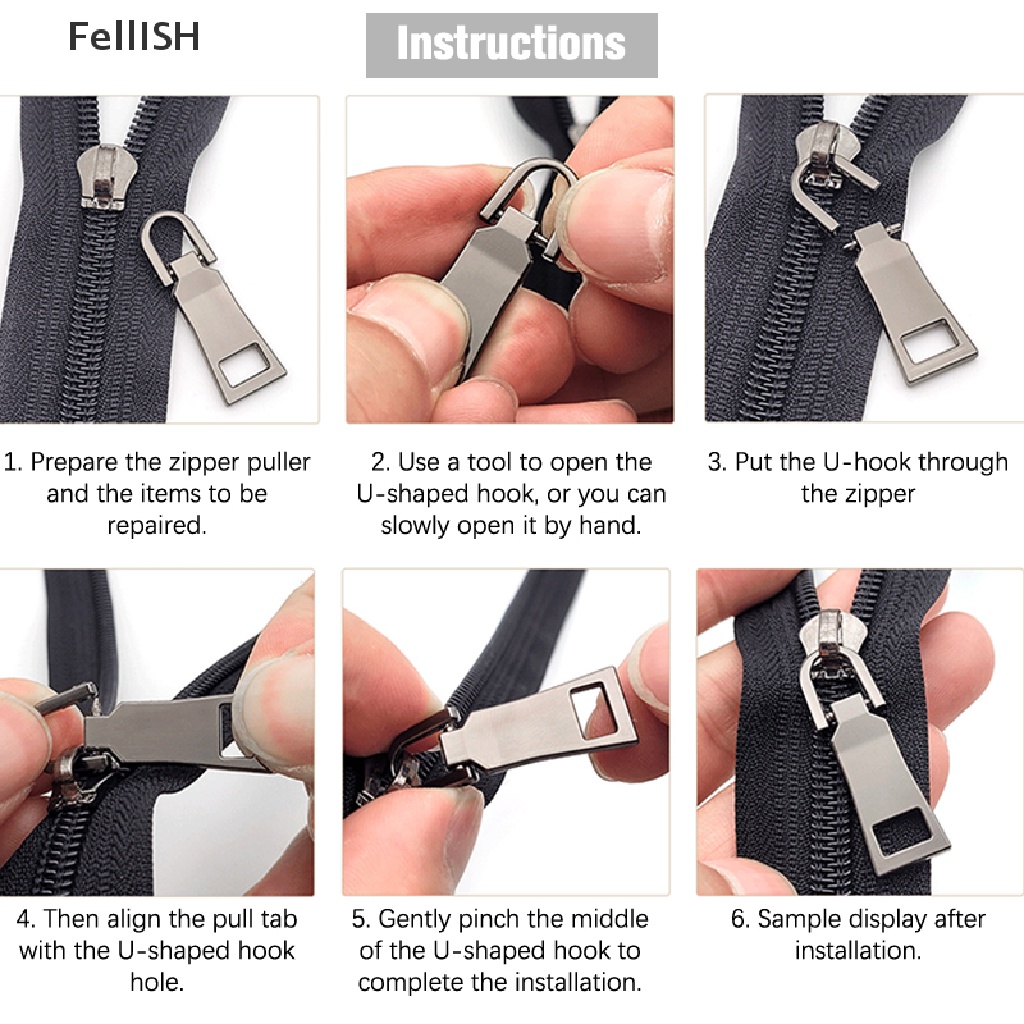 FellISH

Instructions

1. Prepare the zipper puller and the items to be repaired.

2. Use a tool to open the U-shaped hook, or you can slowly open it by hand.

3. Put the U-hook through the zipper

4. Then align the pull tab with the U-shaped hook hole.

5. Gently pinch the middle of the U-shaped hook to complete the installation.

6. Sample display after installation.