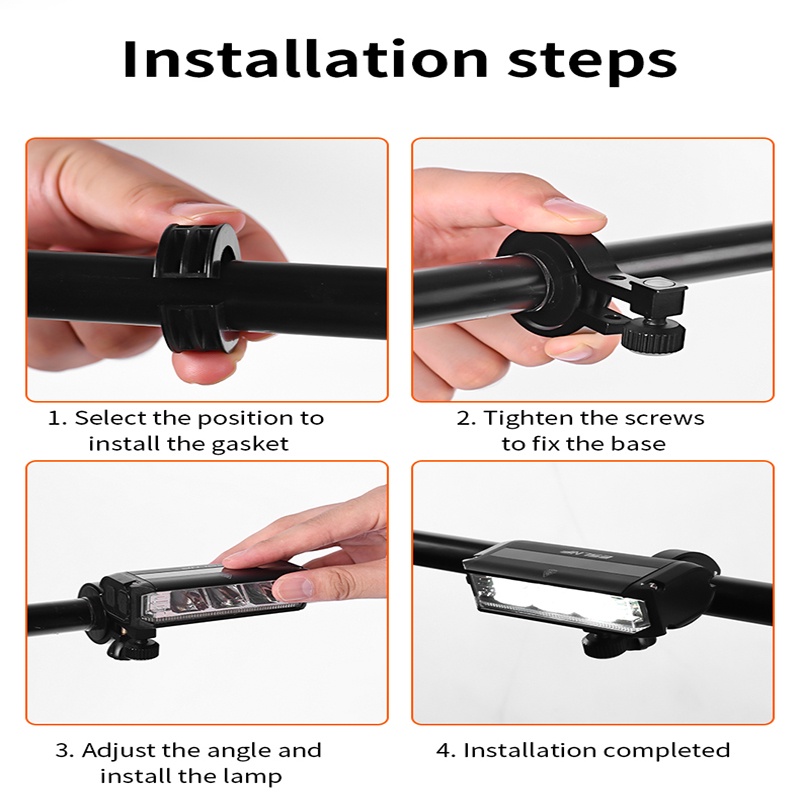 Installation steps

1. Select the position to install the gasket

2. Tighten the screws to fix the base

3. Adjust the angle and install the lamp

4. Installation completed