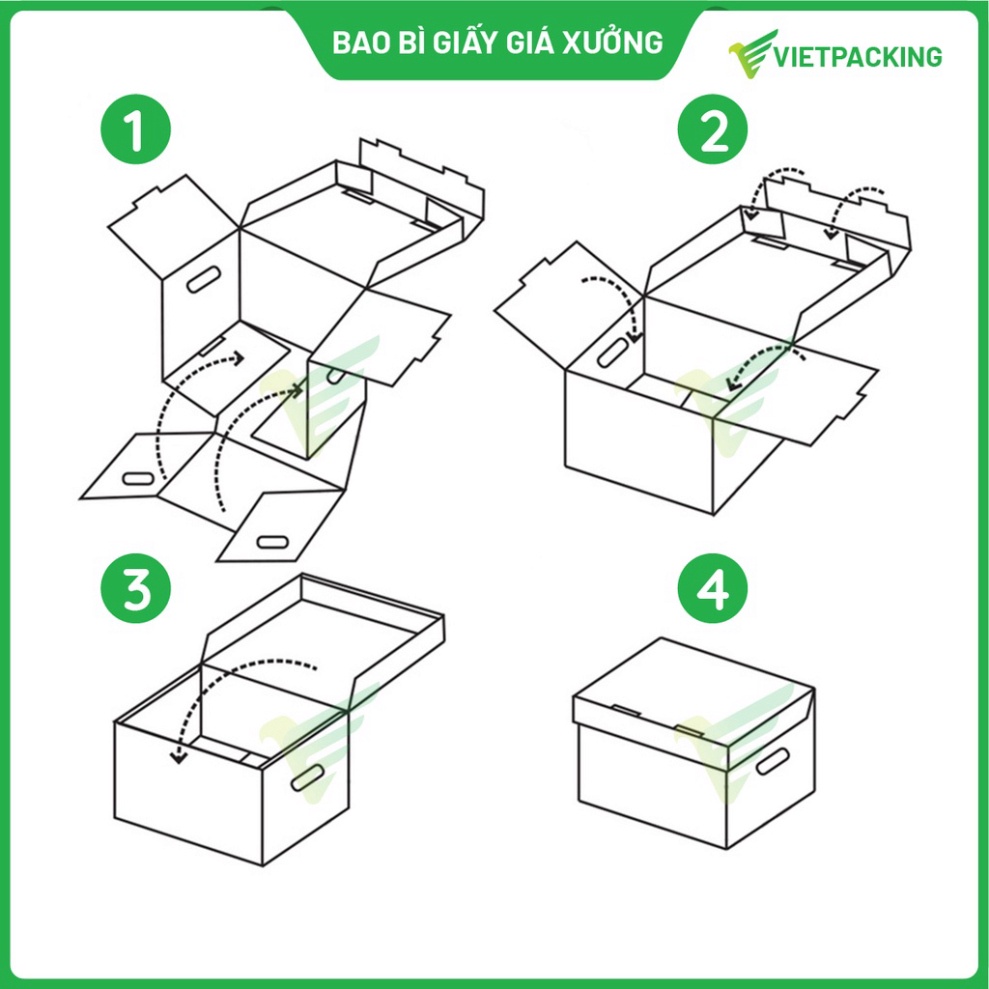 BAO BÌ GIẤY GIÁ XƯỞNG

VIETPACKING

1

2

3

4