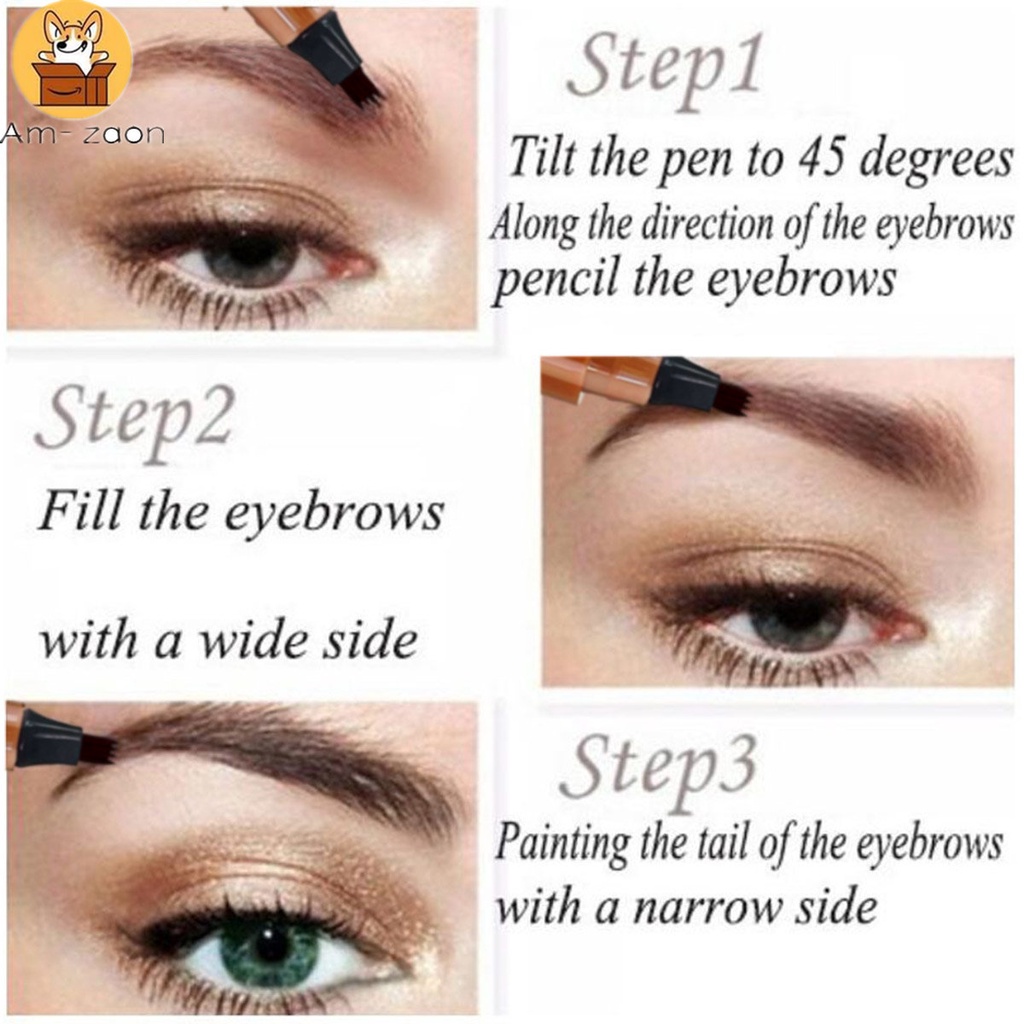 Am- zaon

Step1
Tilt the pen to 45 degrees
Along the direction of the eyebrows
pencil the eyebrows

Step2
Fill the eyebrows

with a wide side

Step3
Painting the tail of the eyebrows
with a narrow side