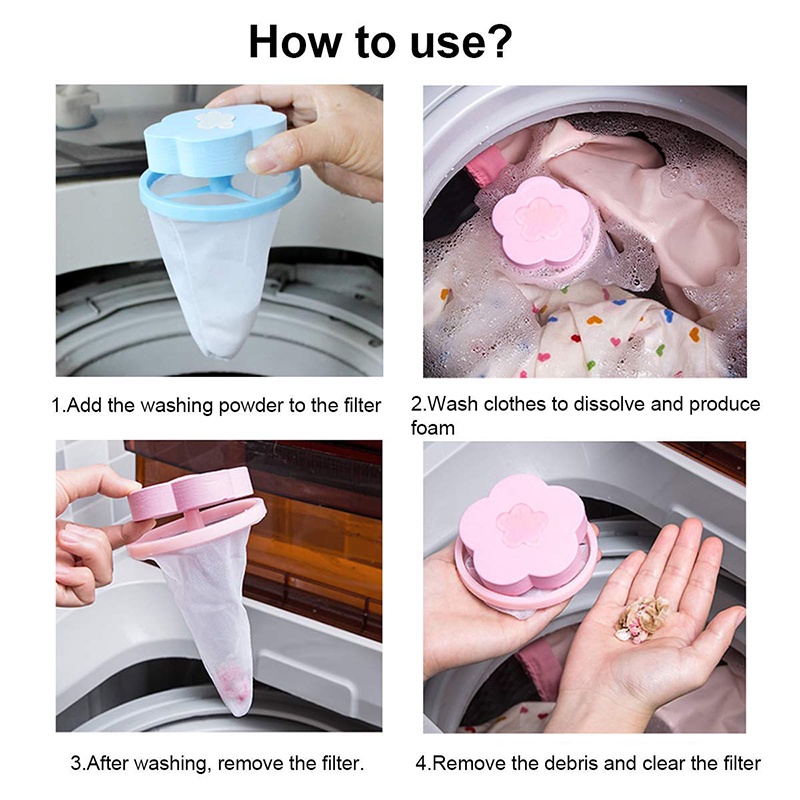 How to use?

1.Add the washing powder to the filter

2.Wash clothes to dissolve and produce foam

3.After washing, remove the filter.

4.Remove the debris and clear the filter