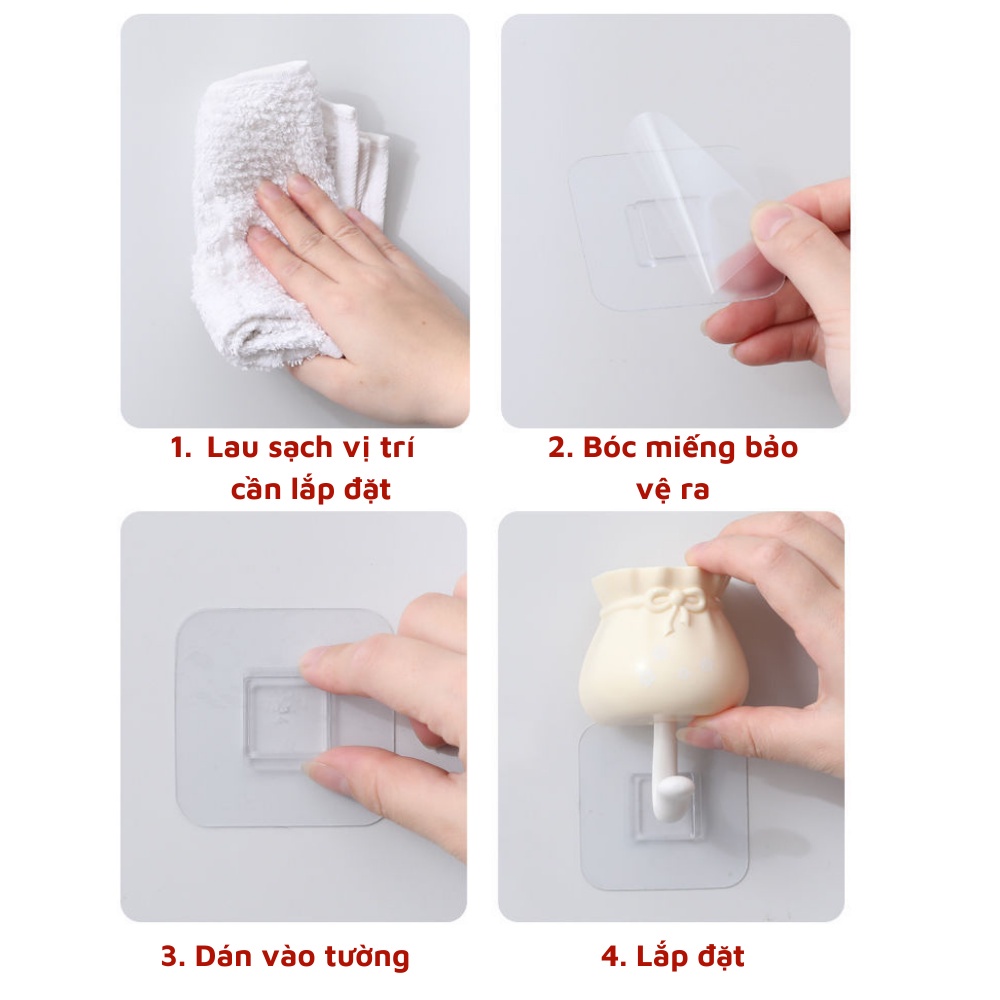 1. Lau sạch vị trí cần lắp đặt

2. Bóc miếng bảo vệ ra

3. Dán vào tường

4. Lắp đặt