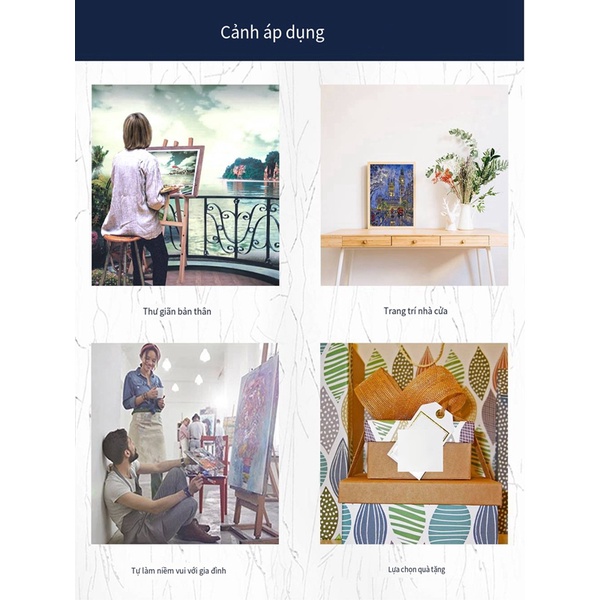 Cảnh áp dụng

Thư giãn bản thân

Trang trí nhà cửa

Tự làm niềm vui với gia đình

Lựa chọn quà tặng