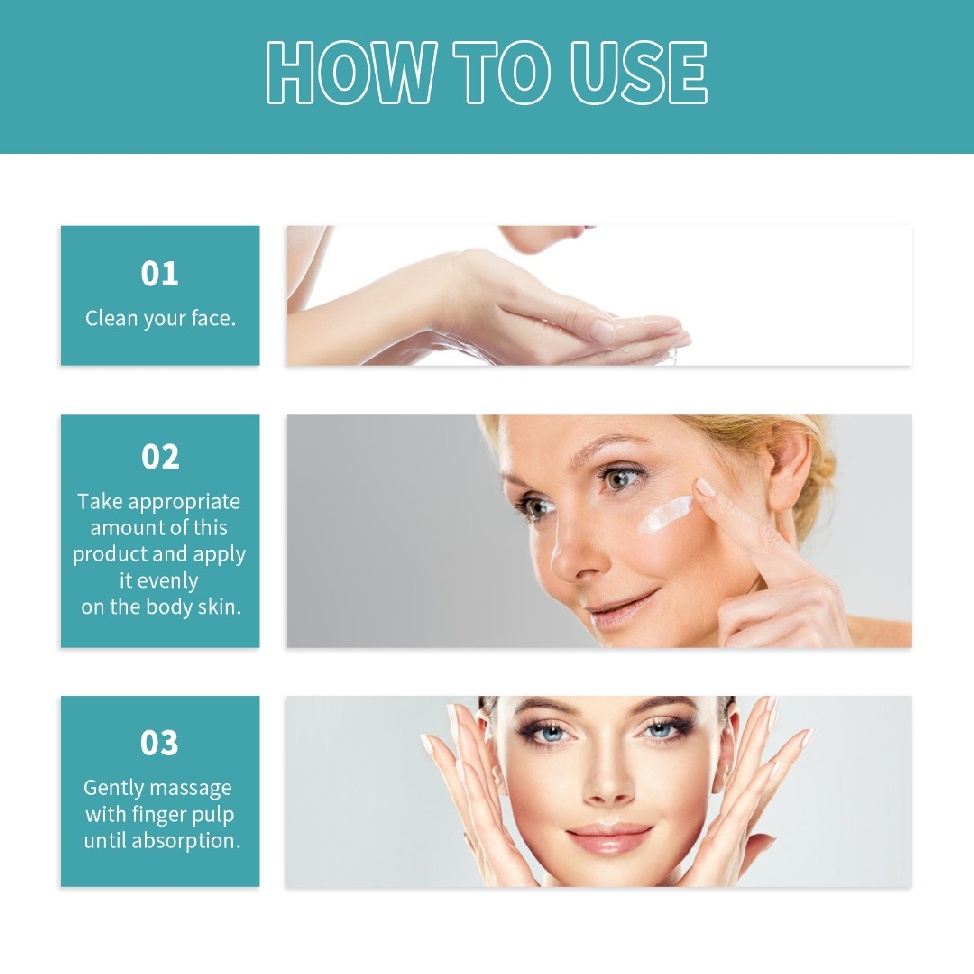 HOW TO USE

01
Clean your face.

02
Take appropriate amount of this product and apply it evenly on the body skin.

03
Gently massage with finger pulp until absorption.