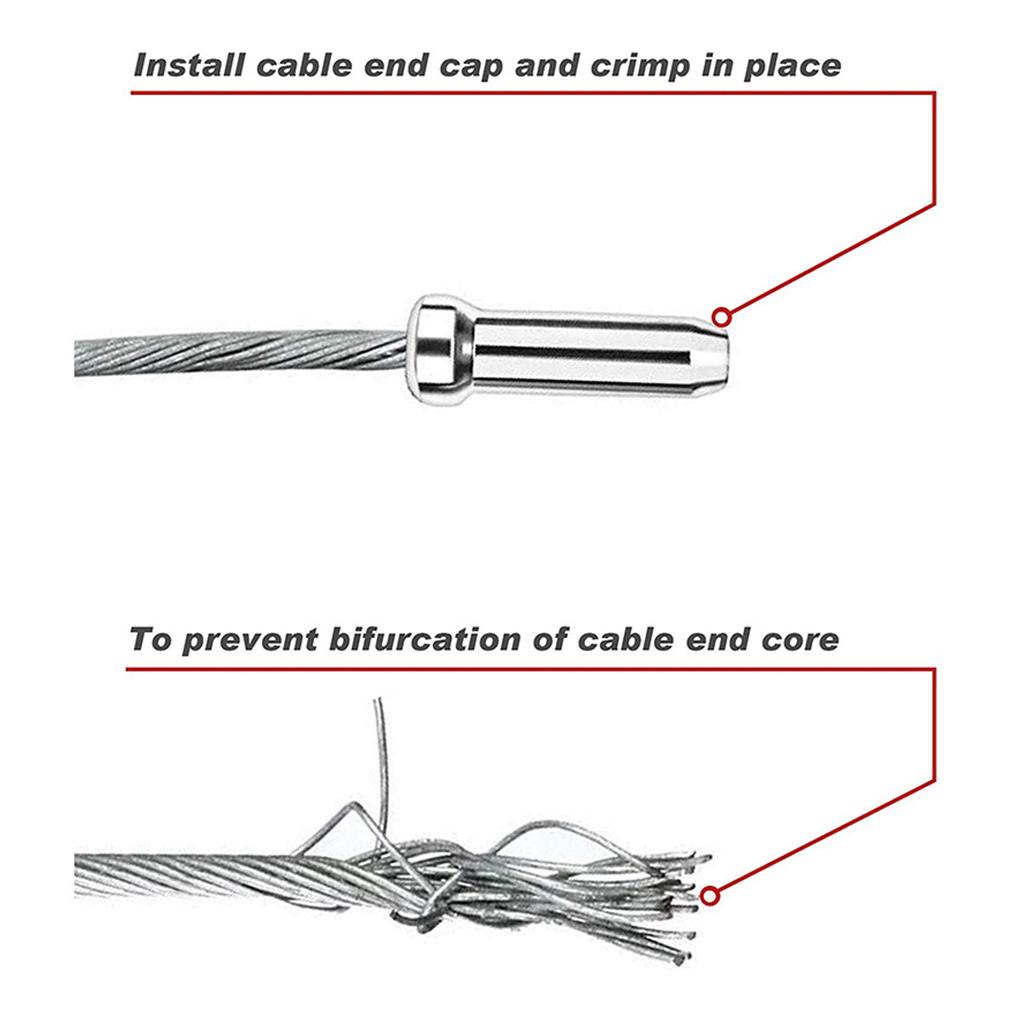 Install cable end cap and crimp in place

To prevent bifurcation of cable end core