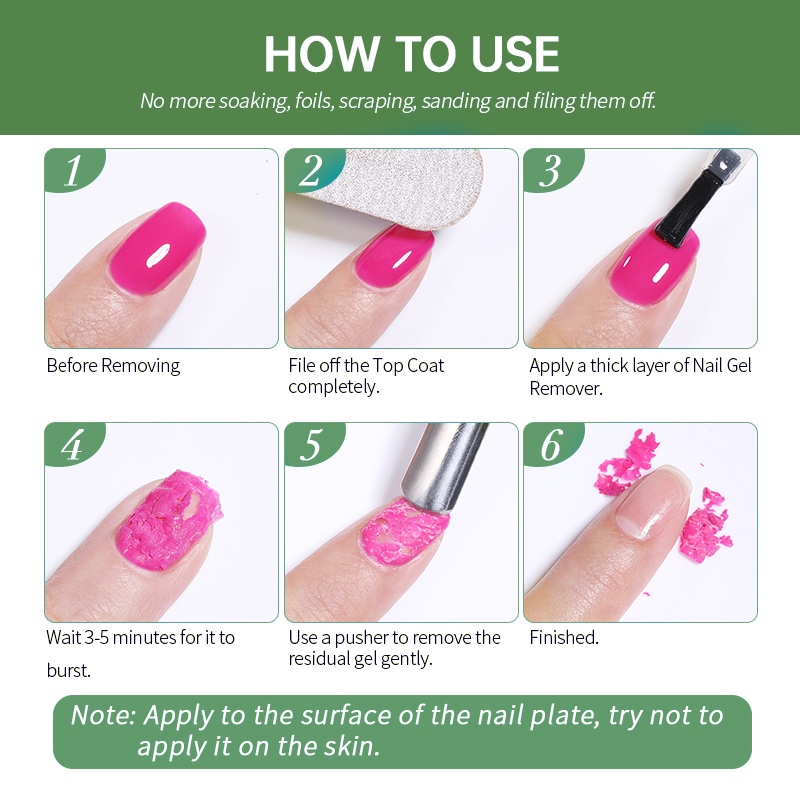 HOW TO USE

No more soaking, foils, scraping, sanding and filing them off.

1

Before Removing

2

File off the Top Coat completely.

3

Apply a thick layer of Nail Gel Remover.

4

Wait 3-5 minutes for it to burst.

5

Use a pusher to remove the residual gel gently.

6

Finished.

Note: Apply to the surface of the nail plate, try not to apply it on the skin.