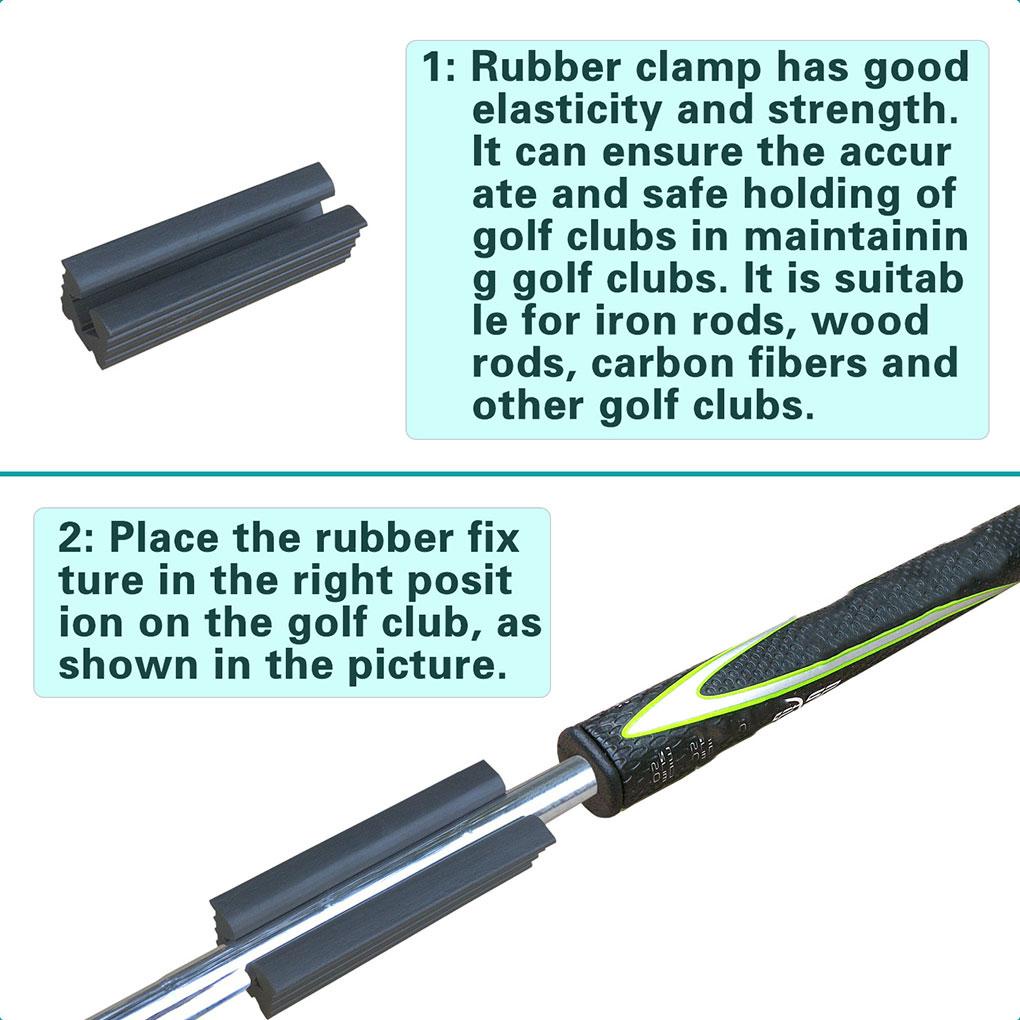 1: Rubber clamp has good elasticity and strength. It can ensure the accur ate and safe holding of golf clubs in maintainin g golf clubs. It is suitab le for iron rods, wood rods, carbon fibers and other golf clubs.

2: Place the rubber fix ture in the right posit ion on the golf club, as shown in the picture.