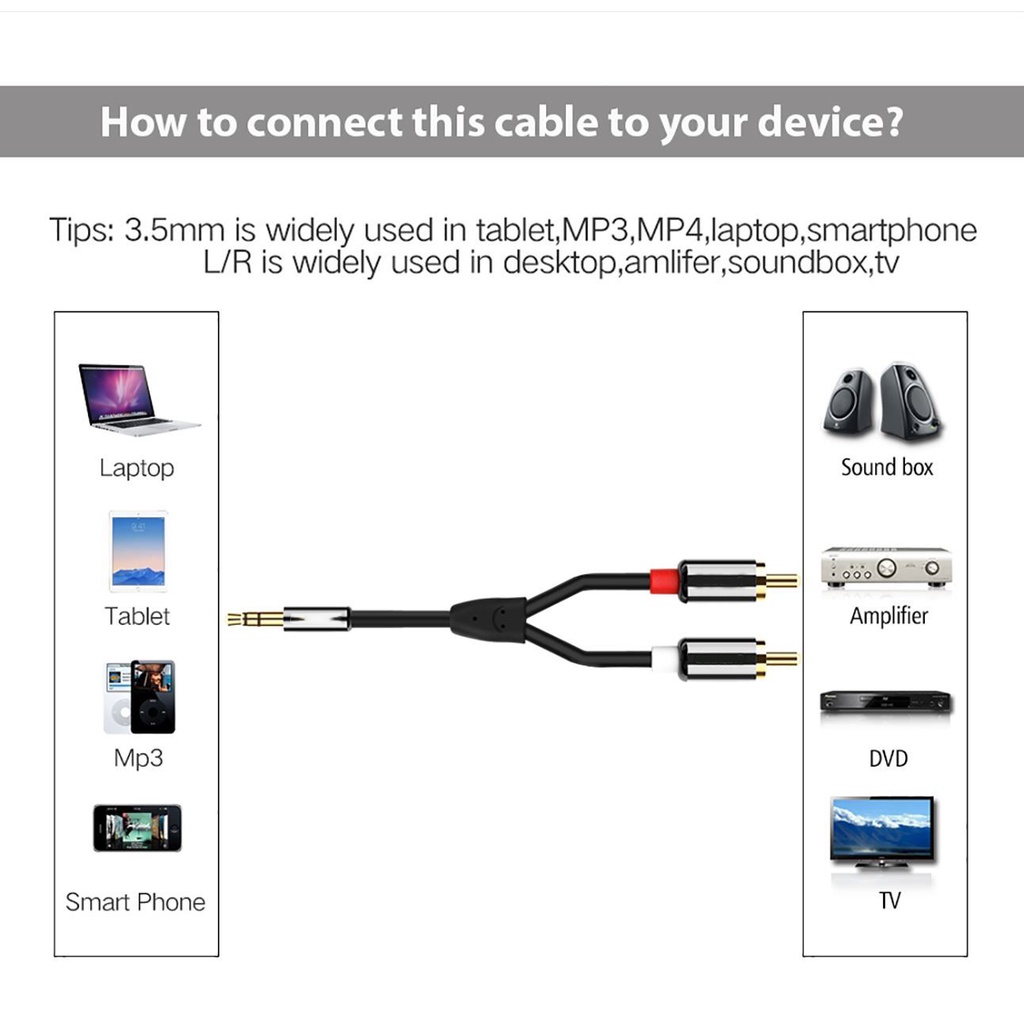 How to connect this cable to your device?

Tips: 3.5mm is widely used in tablet,MP3,MP4,laptop,smartphone
L/R is widely used in desktop,amlifer,soundbox,tv

Laptop

Tablet

Mp3

Smart Phone

Sound box

Amplifier

DVD

TV