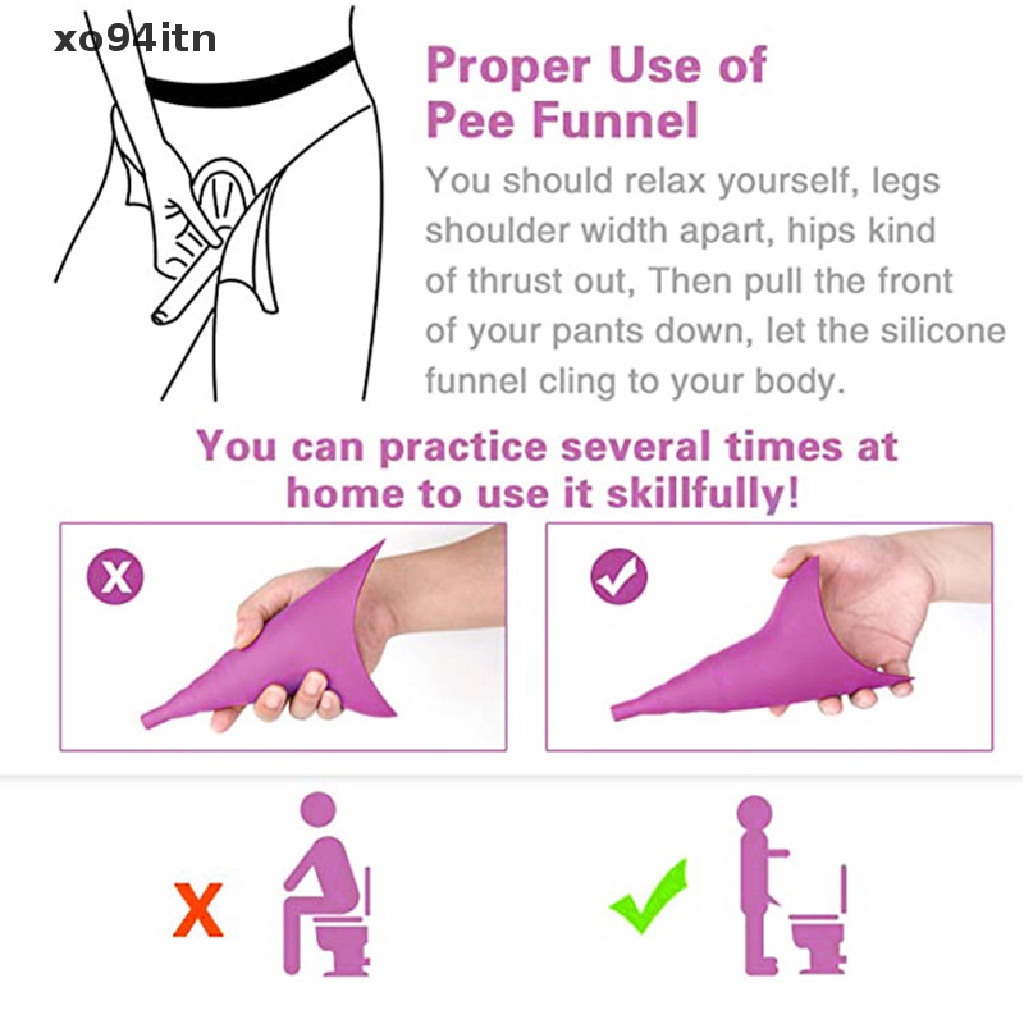 xo94itn

Proper Use of Pee Funnel

You should relax yourself, legs shoulder width apart, hips kind of thrust out, Then pull the front of your pants down, let the silicone funnel cling to your body.

You can practice several times at home to use it skillfully!

X

X