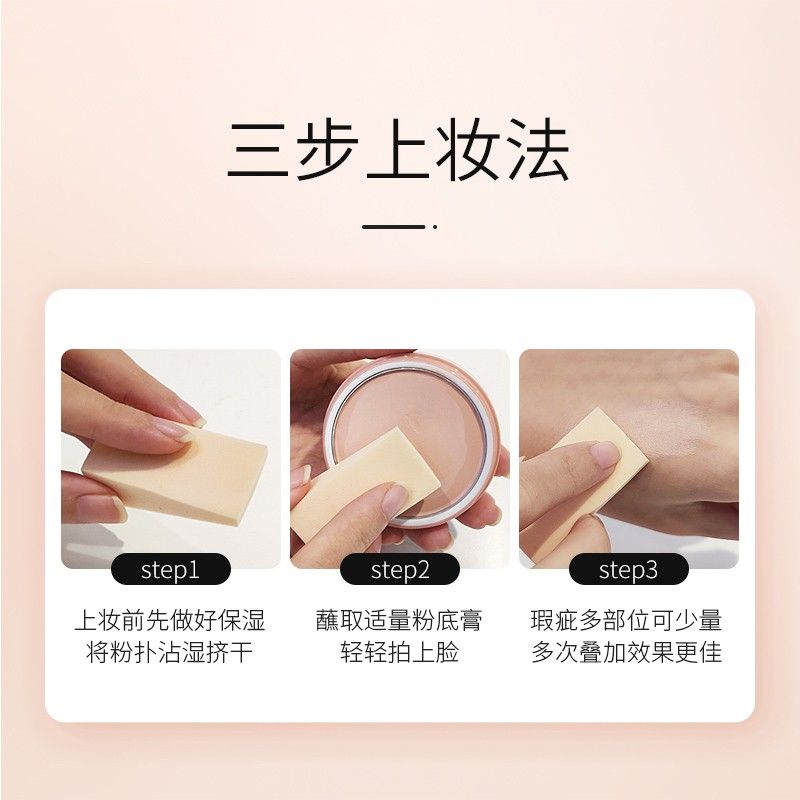 三步上妆法

step1
上妆前先做好保湿
将粉扑沾湿挤干

step2
蘸取适量粉底膏
轻轻拍上脸

step3
瑕疵多部位可少量
多次叠加效果更佳