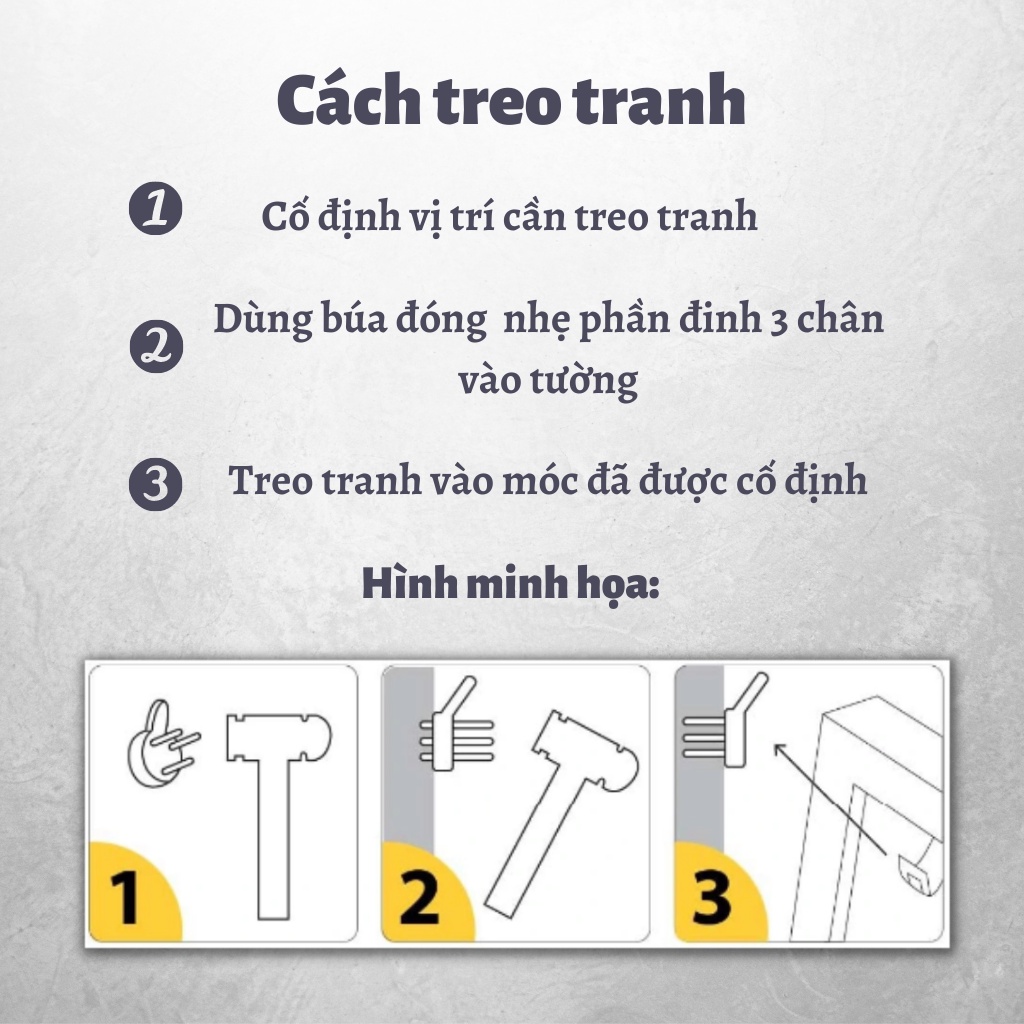 Cách treo tranh

1 Cố định vị trí cần treo tranh

2 Dùng búa đóng  nhẹ phần đinh 3 chân vào tường

3 Treo tranh vào móc đã được cố định

Hình minh họa:

1

2

3